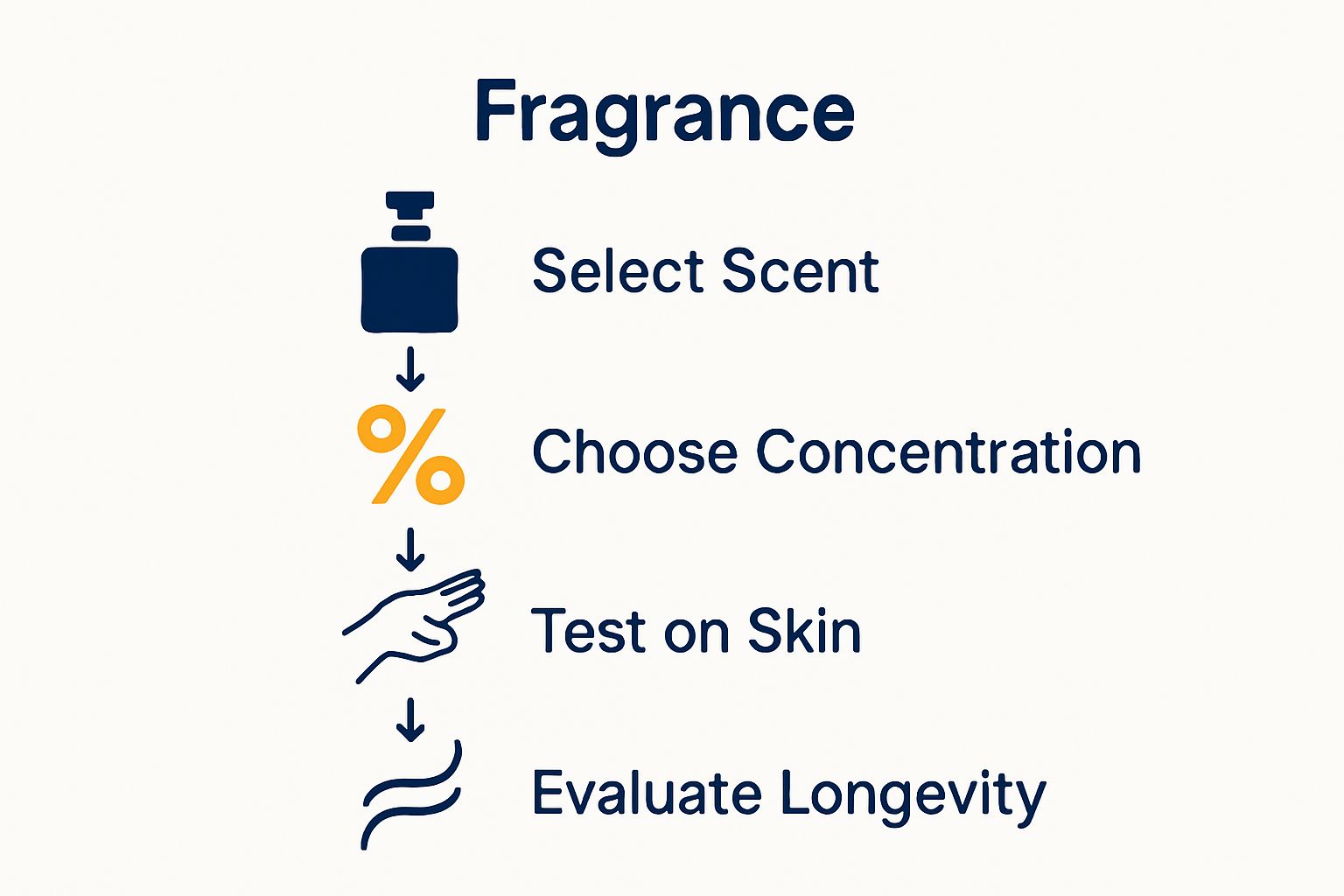 Fragrance

Select Scent

%

Choose Concentration

Test on Skin

Evaluate Longevity