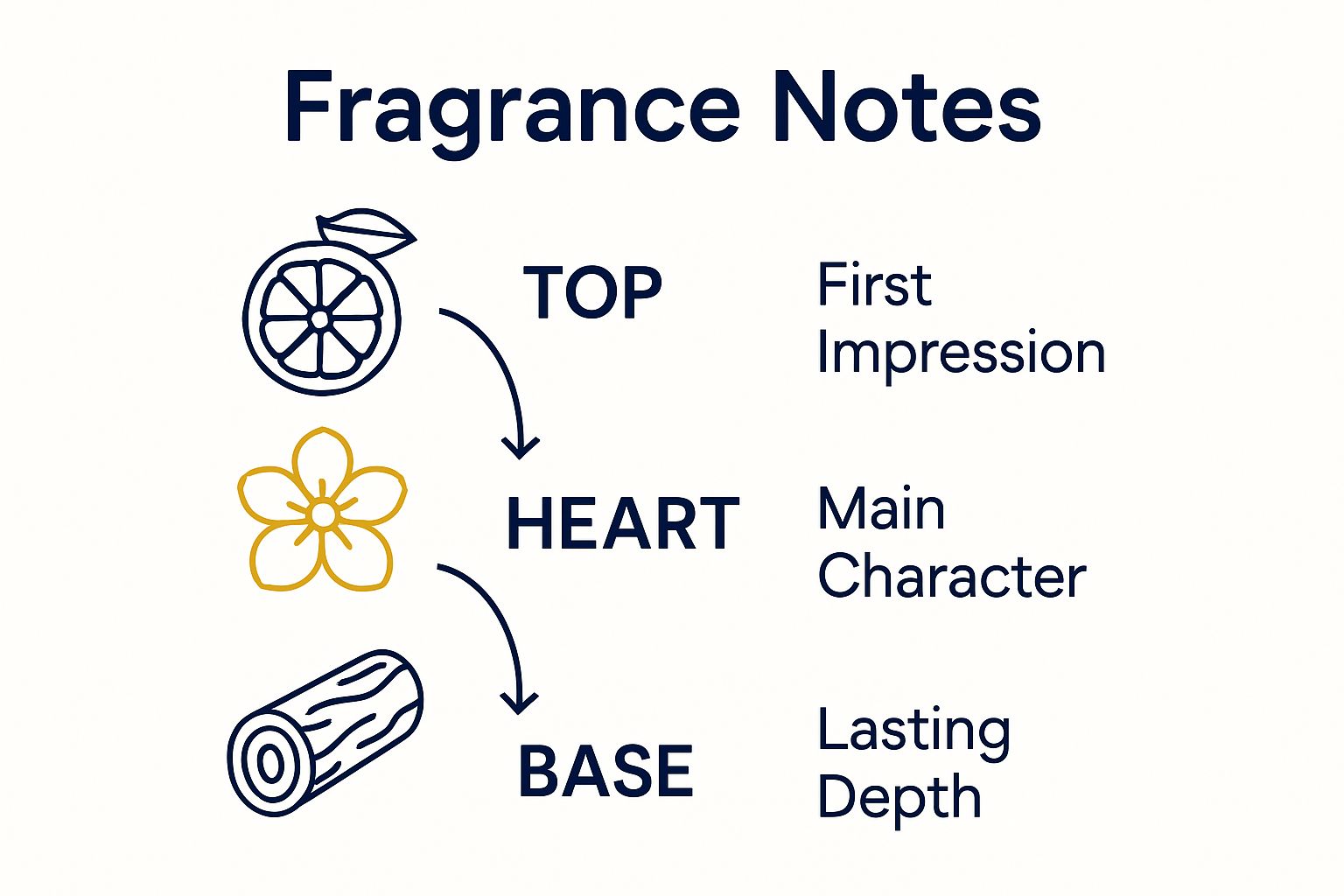 Fragrance Notes

TOP

First Impression

HEART

Main Character

BASE

Lasting Depth