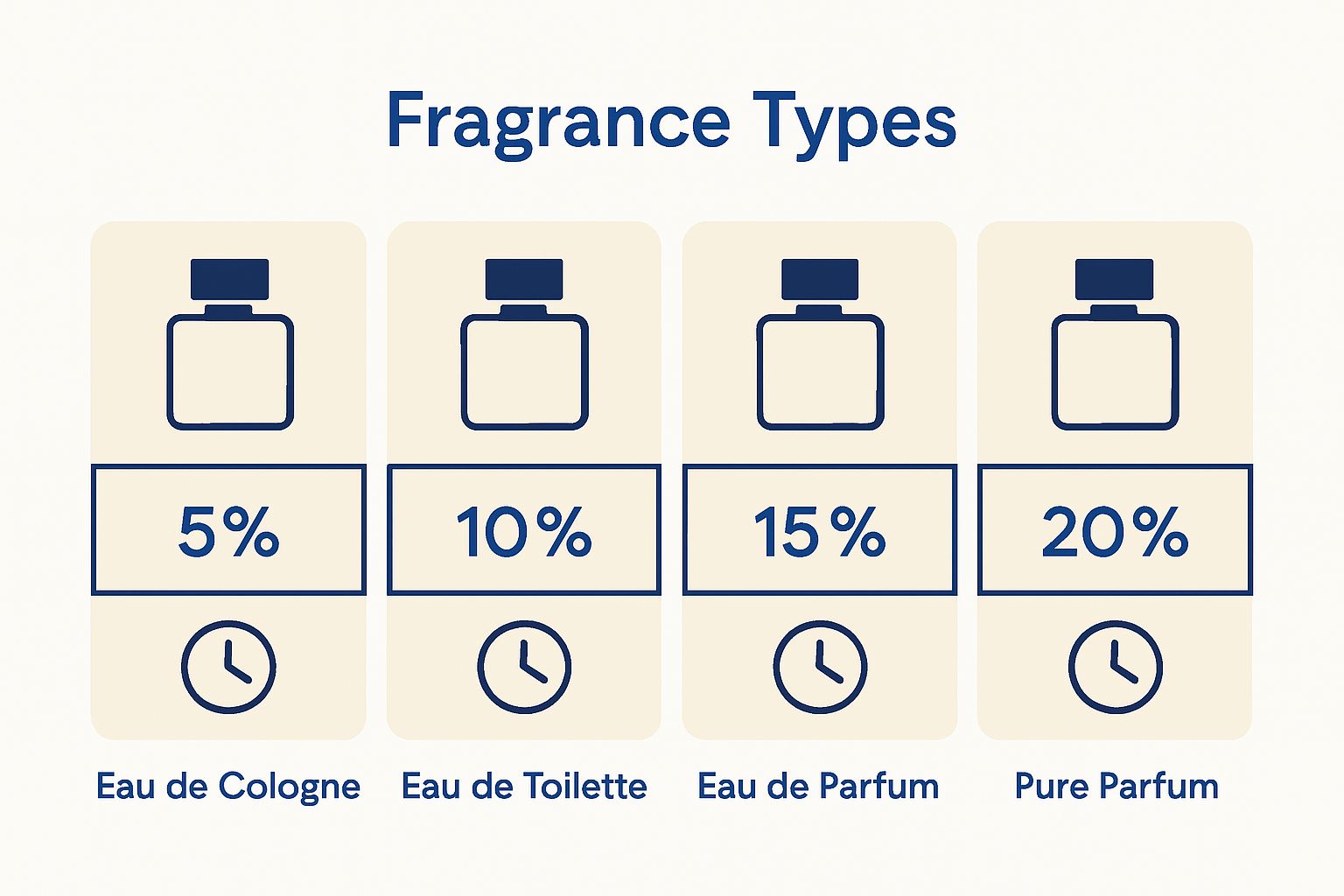 Fragrance Types

5%

Eau de Cologne

10%

Eau de Toilette

15%

Eau de Parfum

20%

Pure Parfum