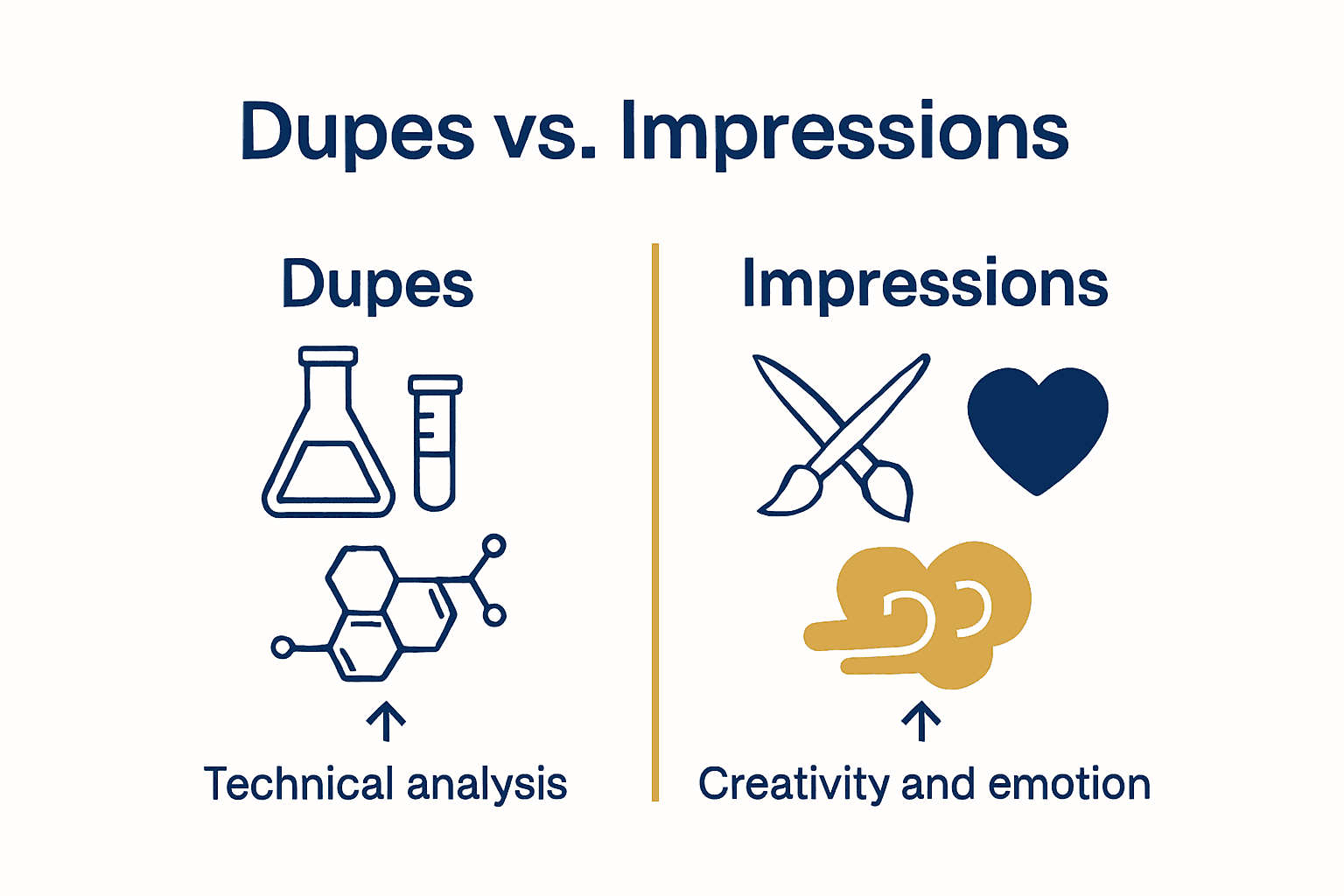 Dupes vs. Impressions

Dupes

Technical analysis

Impressions

Creativity and emotion