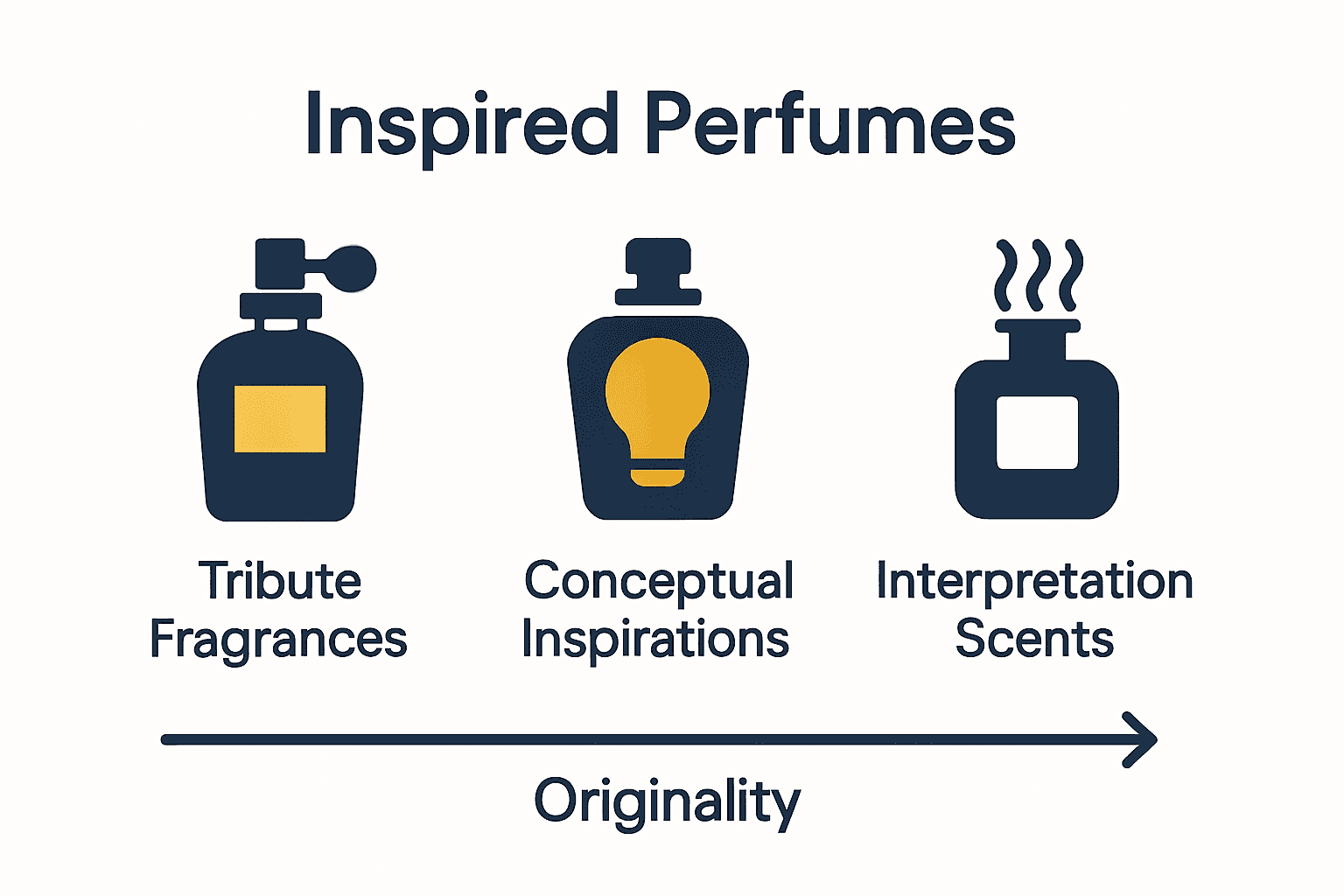 Inspired Perfumes

Tribute Fragrances

Conceptual Inspirations

Interpretation Scents

Originality