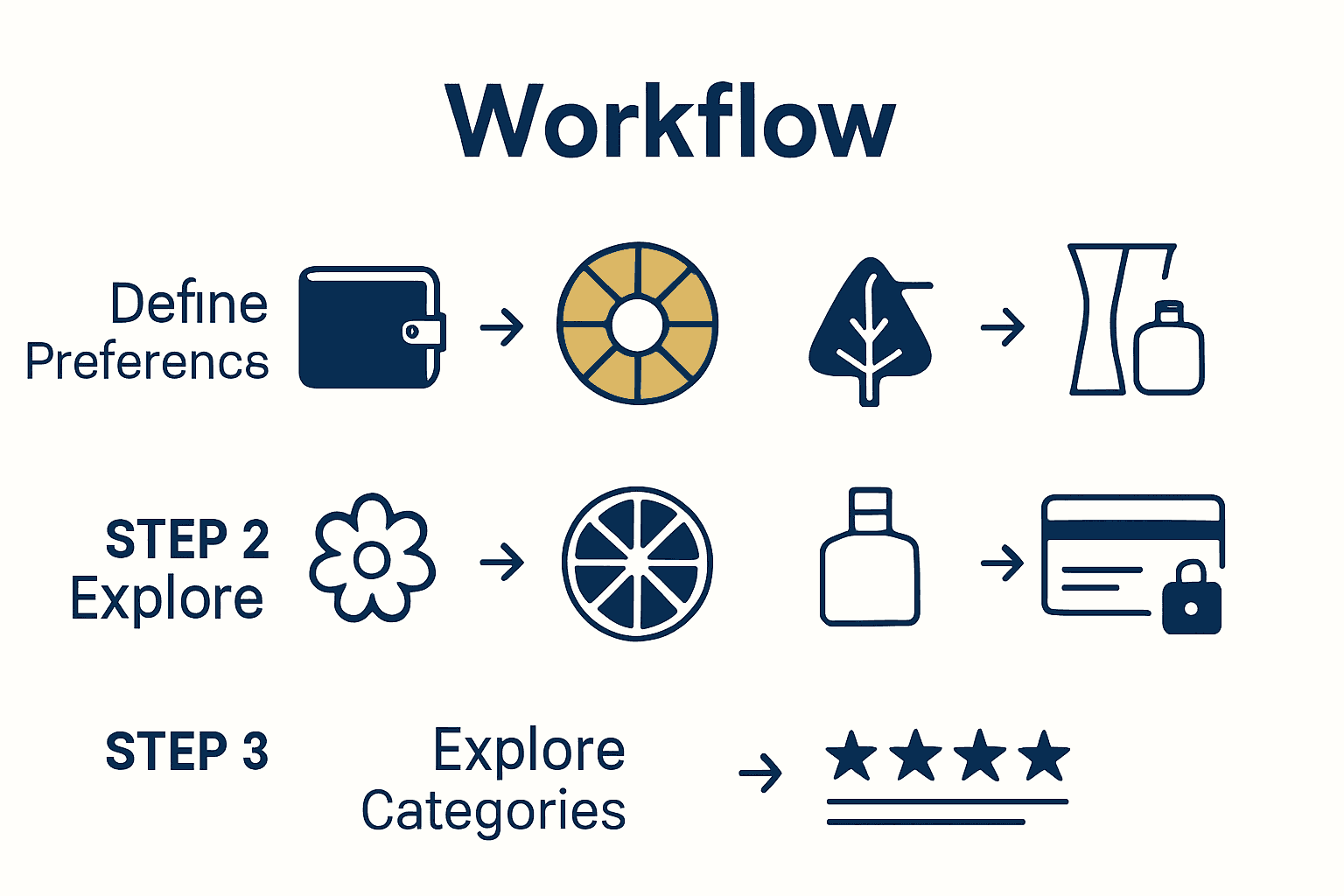 Workflow

Define Preferencs

STEP 2
Explore

STEP 3

Explore Categories