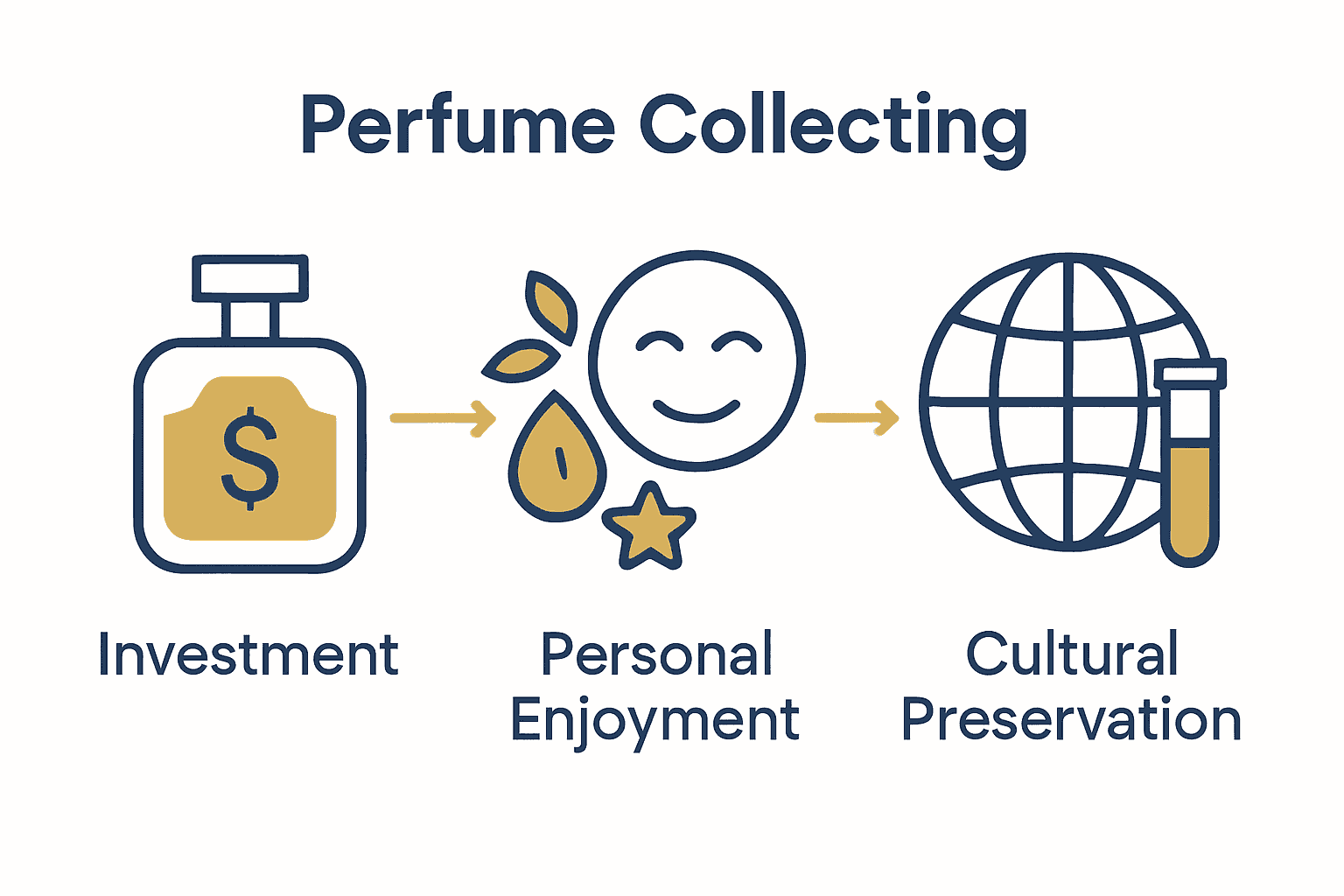 Perfume Collecting

$

Investment

Personal Enjoyment

Cultural Preservation