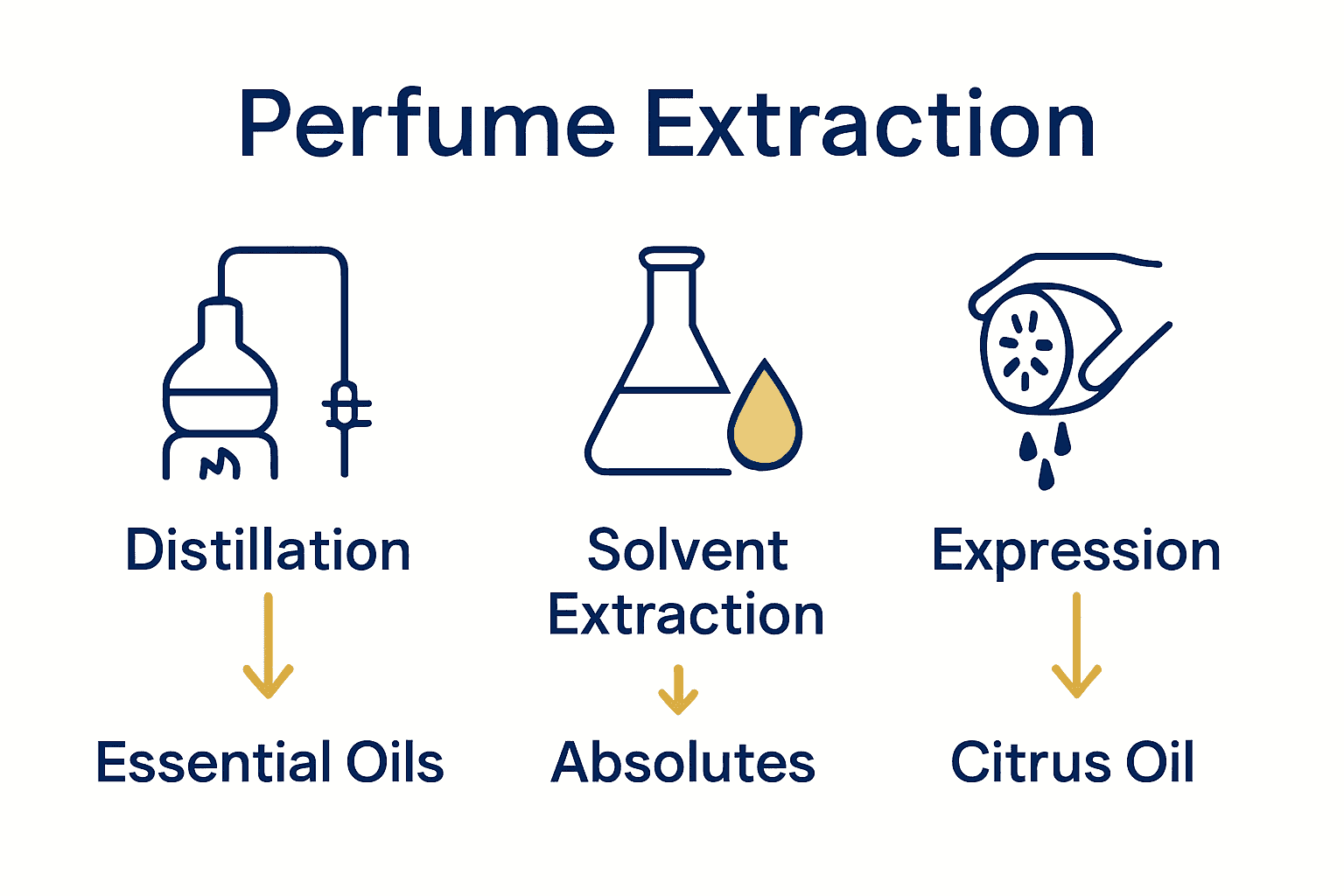 Perfume Extraction

Distillation

Essential Oils

Solvent Extraction

Absolutes

Expression

Citrus Oil