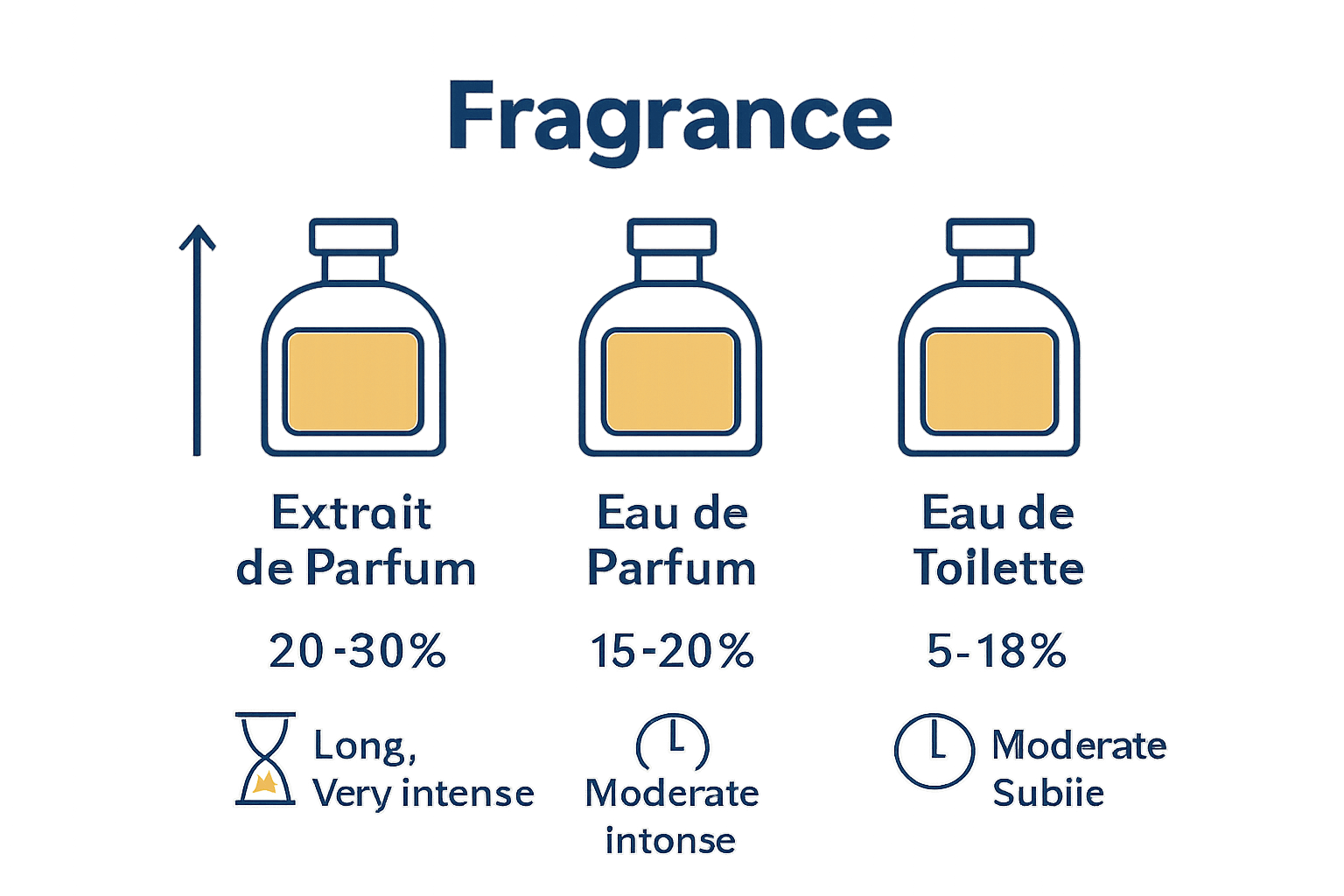 Fragrance

Extrait de Parfum

20-30%

Long, Very intense

Eau de Parfum

15-20%

Moderate intonse

Eau de Toilette

5-18%

Moderate Subiie