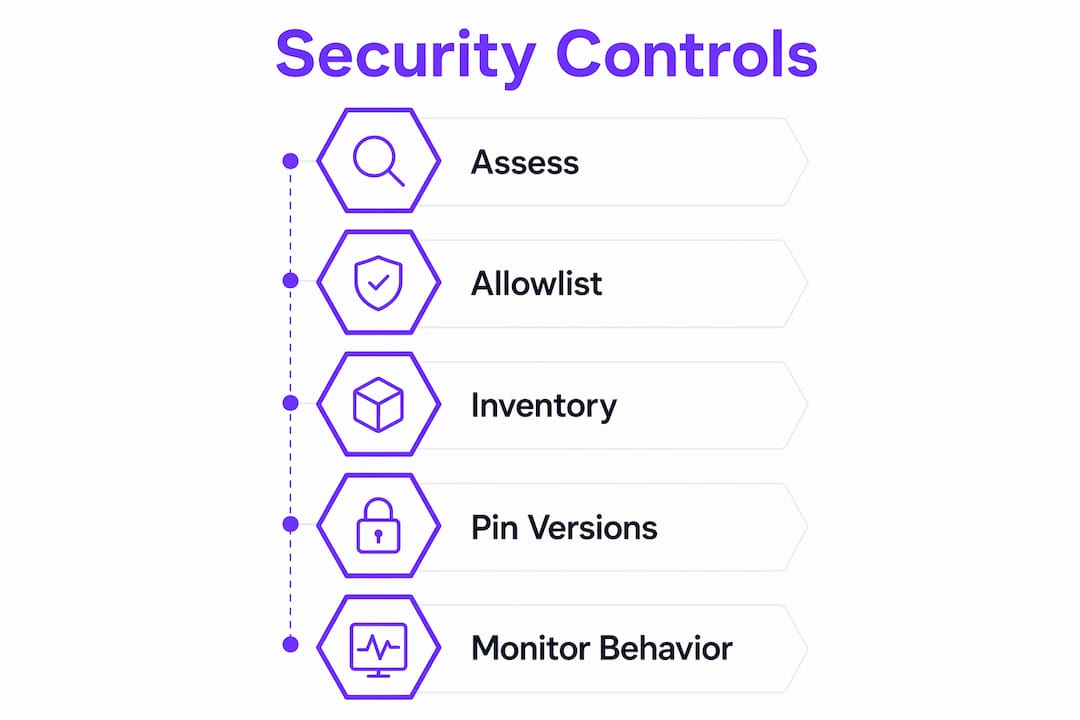 Security Controls

Assess

Allowlist

Inventory

Pin Versions

Monitor Behavior