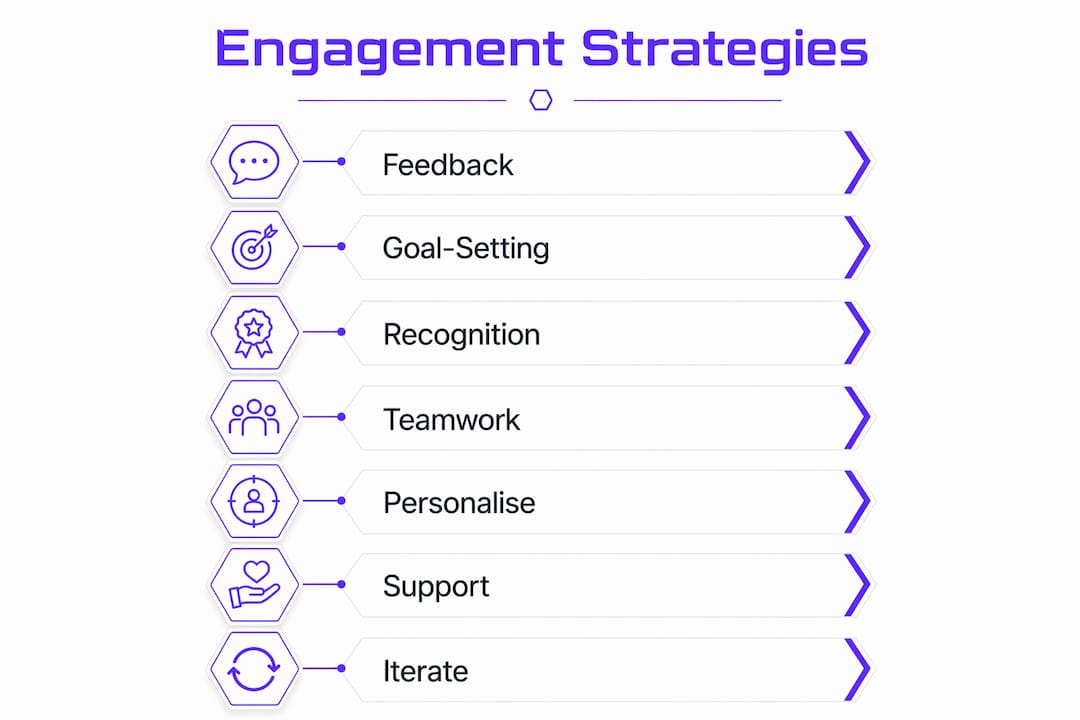 Engagement Strategies

Feedback

Goal-Setting

Recognition

Teamwork

Personalise

Support

Iterate