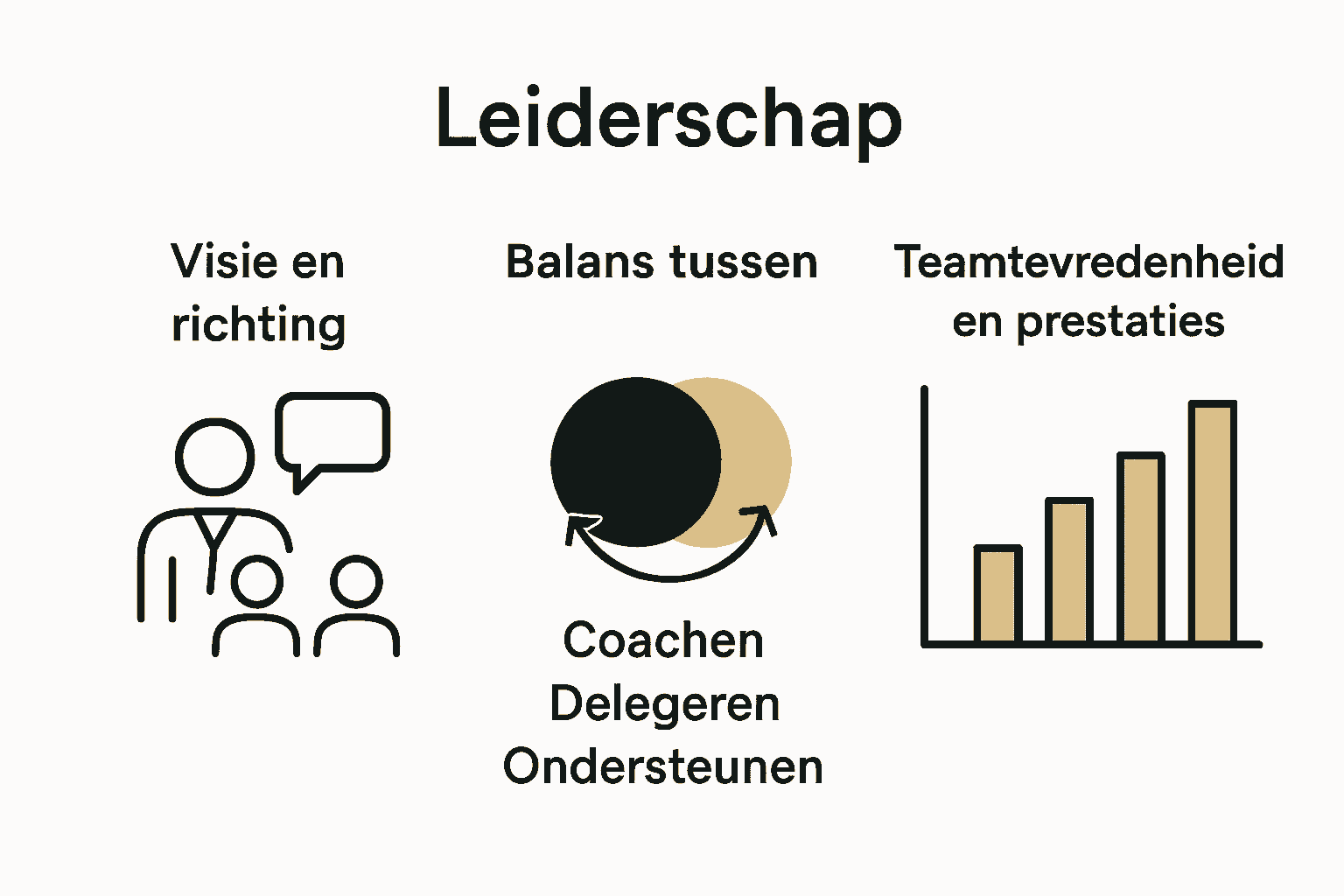 Leiderschap

Visie en richting

Balans tussen

Coachen
Delegeren
Ondersteunen

Teamtevredenheid en prestaties