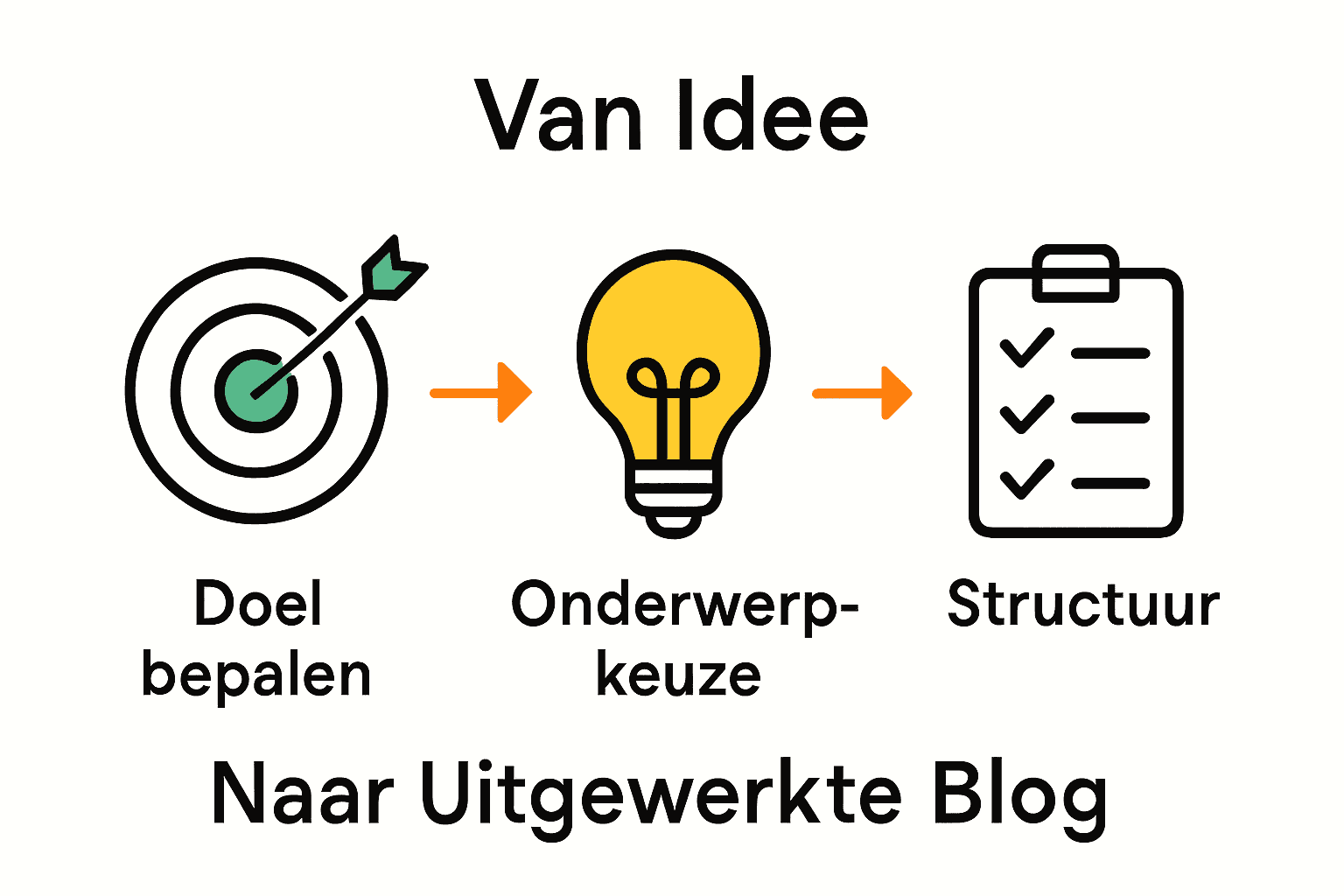 Van Idee

Doel bepalen

Onderwerpkeuze

Structuur

Naar Uitgewerkte Blog