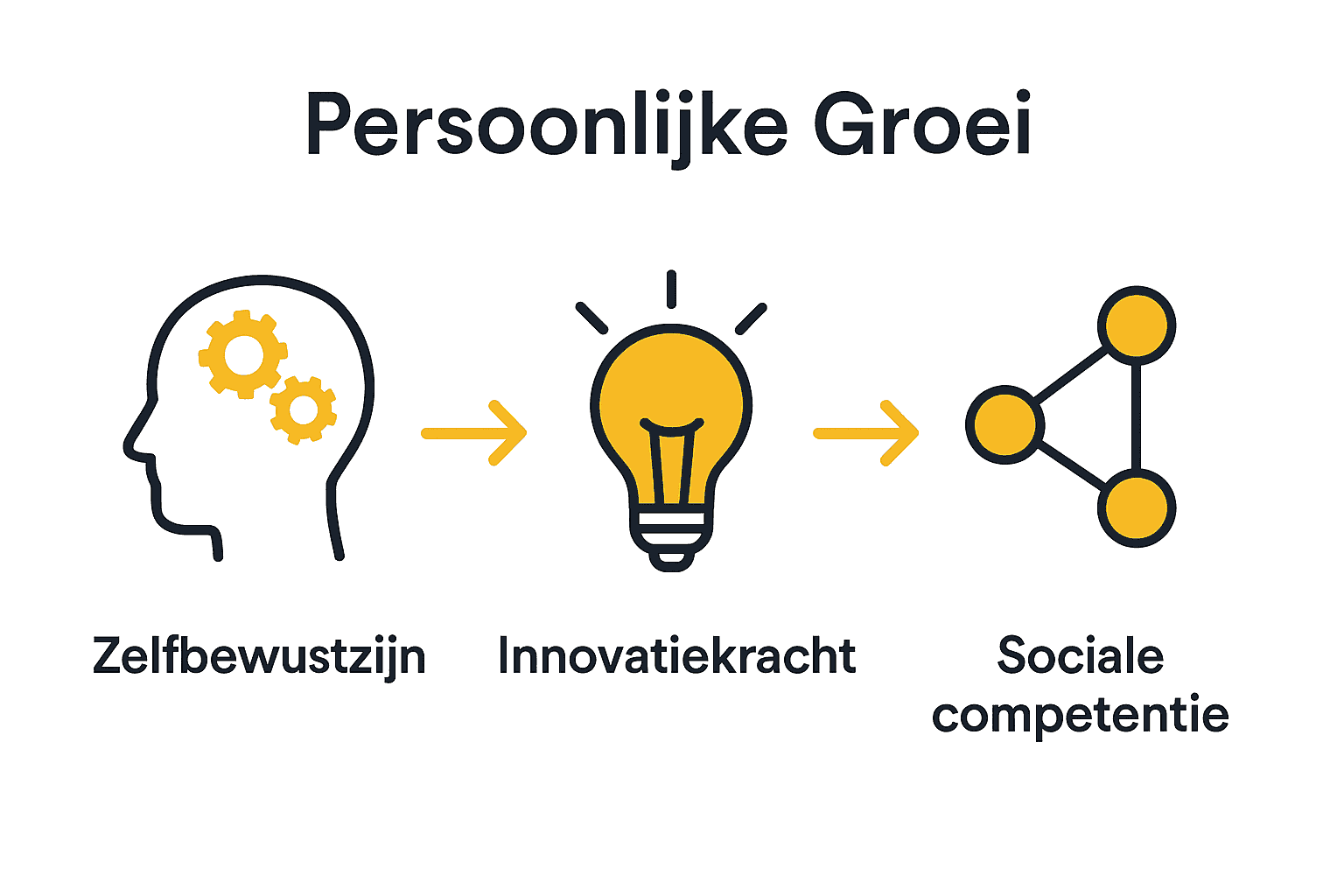 Persoonlijke Groei

Zelfbewustzijn

Innovatiekracht

Sociale competentie