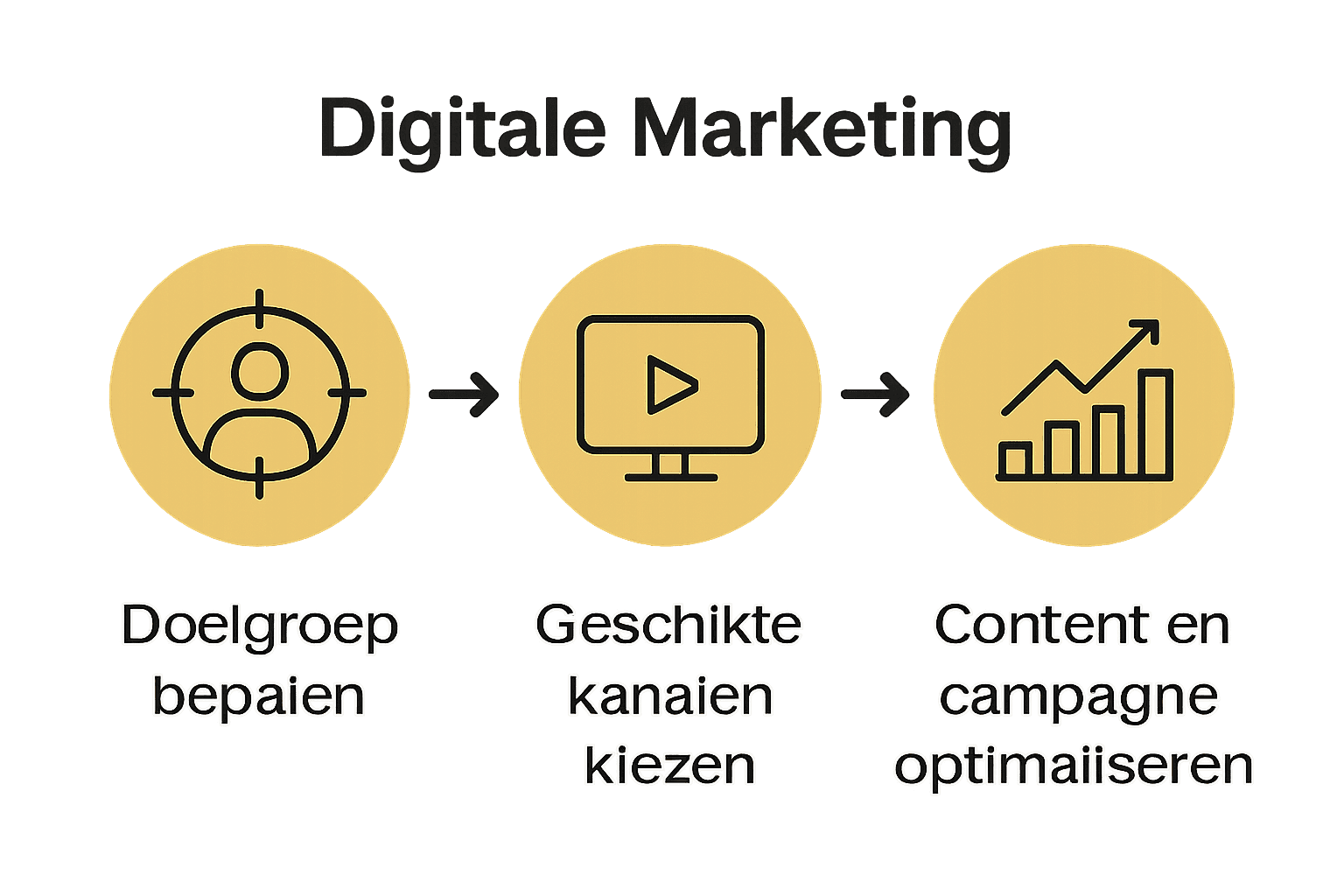 Digitale Marketing

Doelgroep bepaien

Geschikte kanaien kiezen

Content en campagne optimaiiseren