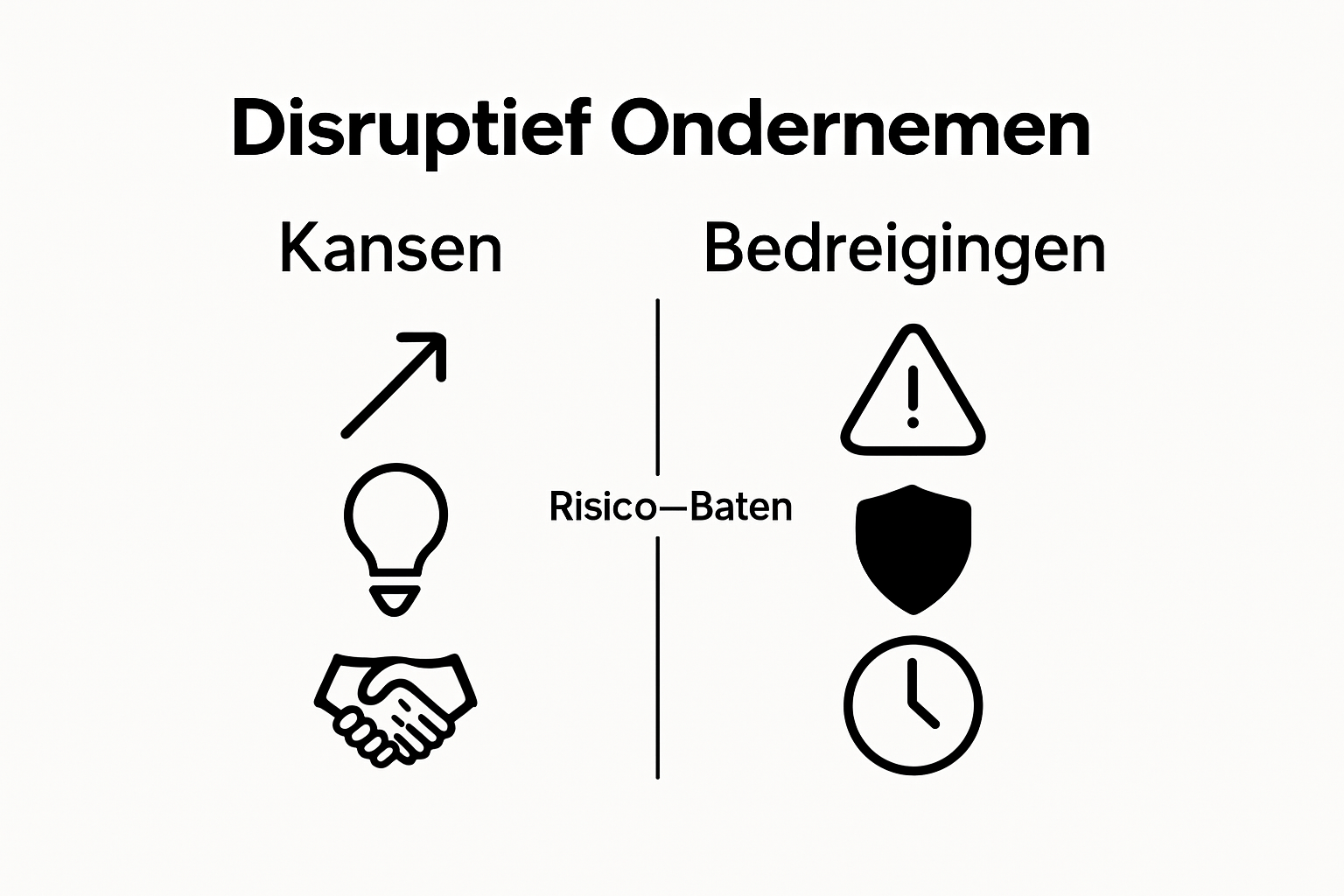 Disruptief Ondernemen

Kansen

Bedreigingen

Risico—Baten