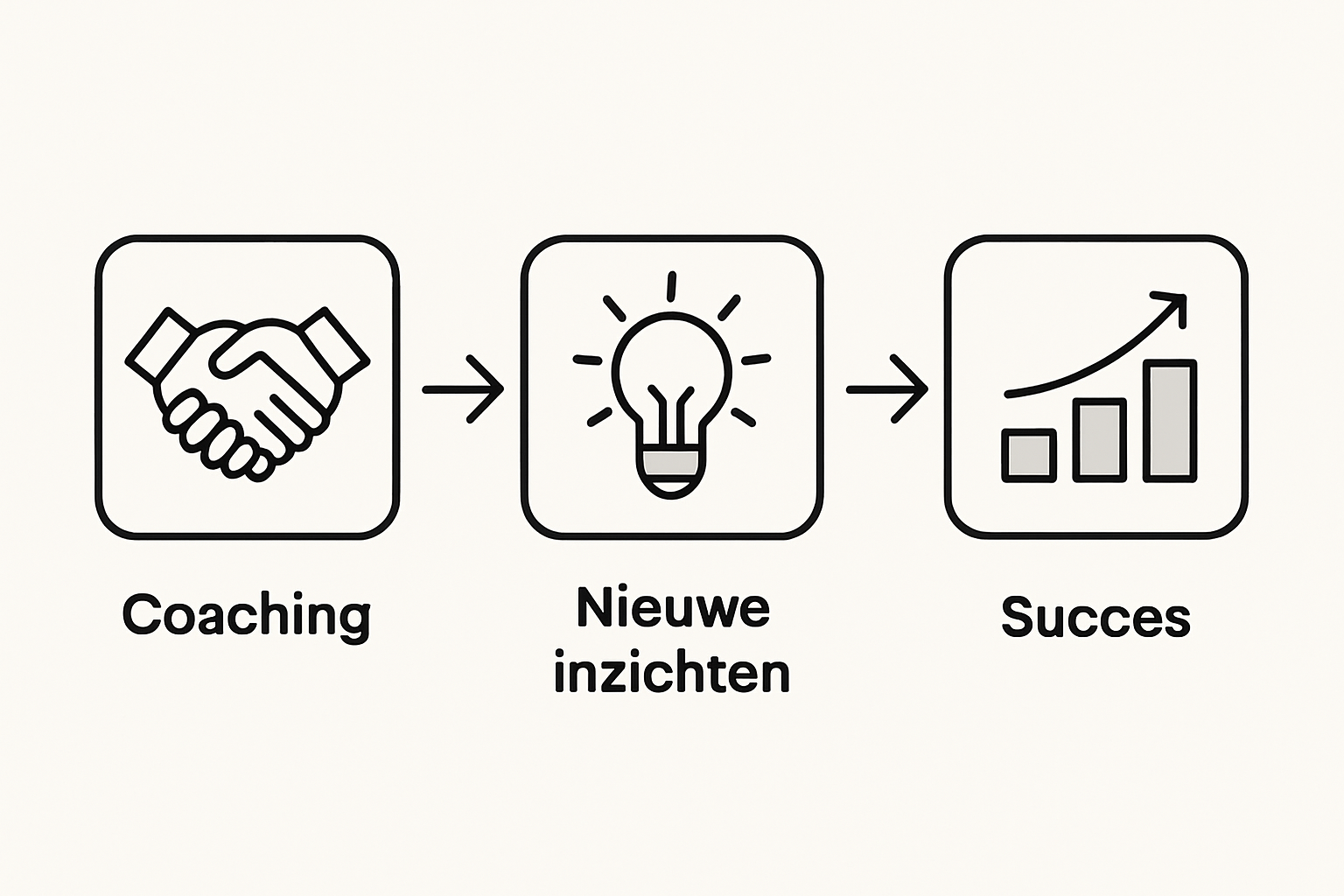 Coaching

Nieuwe inzichten

Succes