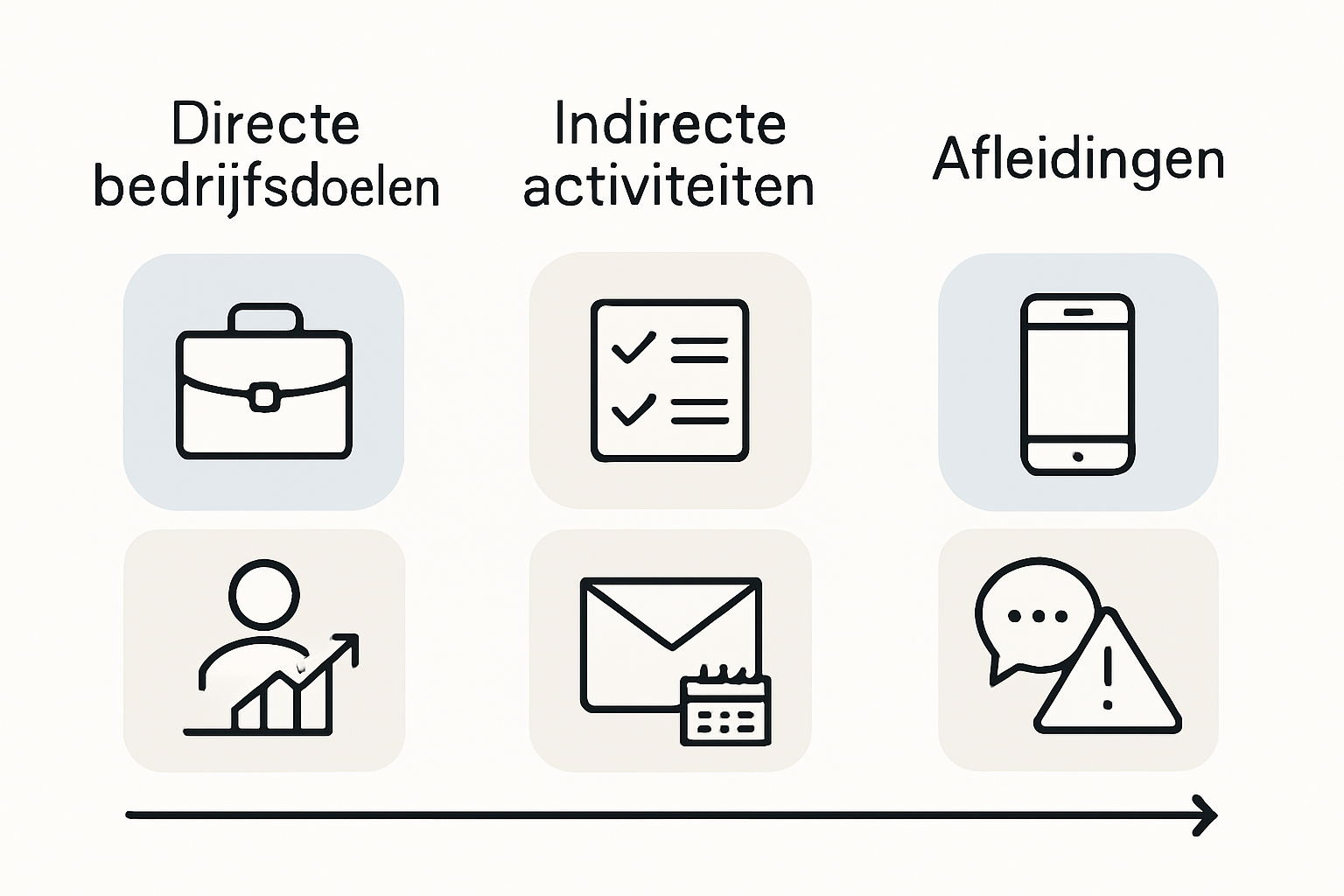 Directe bedrijfsdoelen

Indirecte activiteiten

Afleidingen