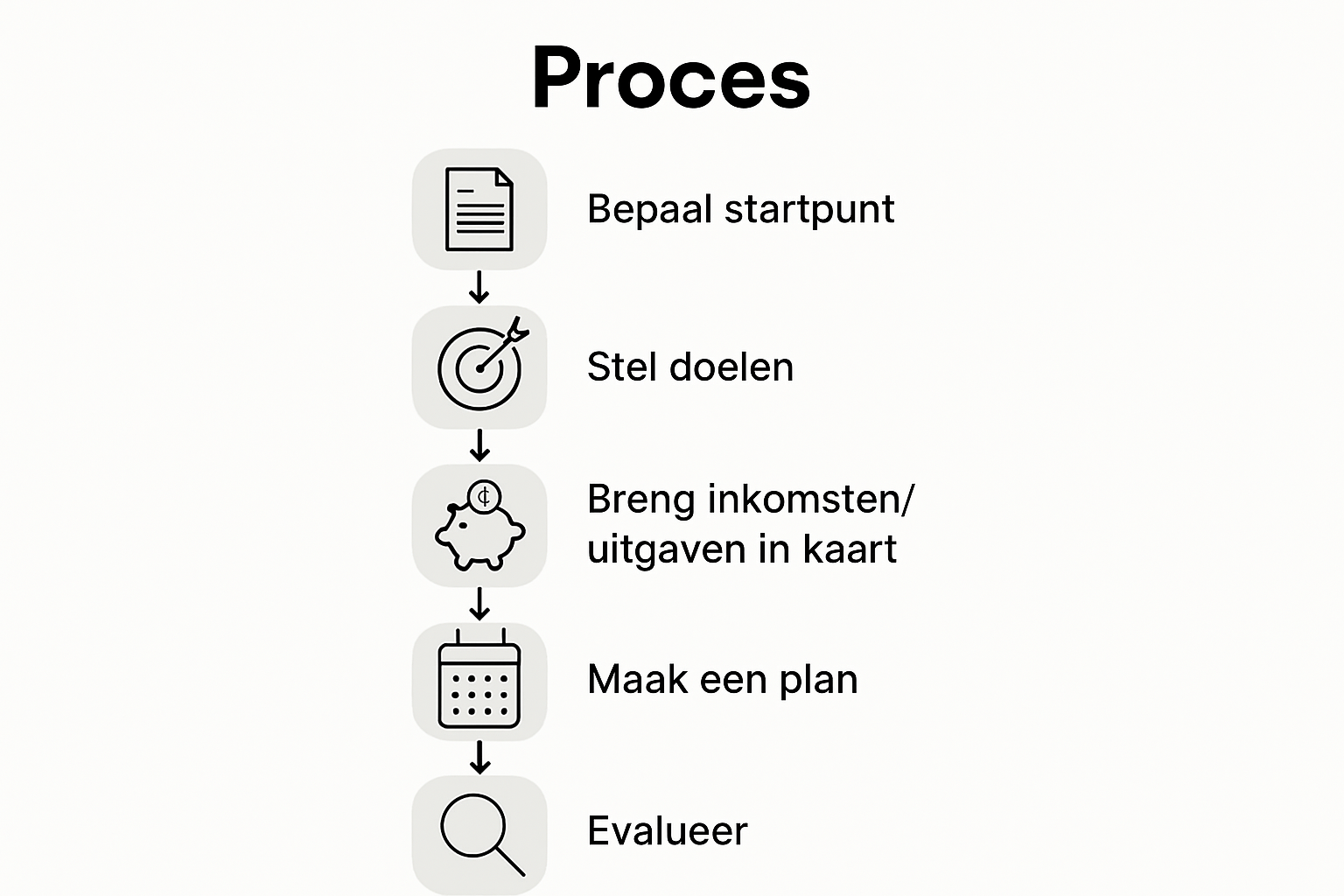 Proces

Bepaal startpunt

Stel doelen

¢

Breng inkomsten/ uitgaven in kaart

Maak een plan

Evalueer