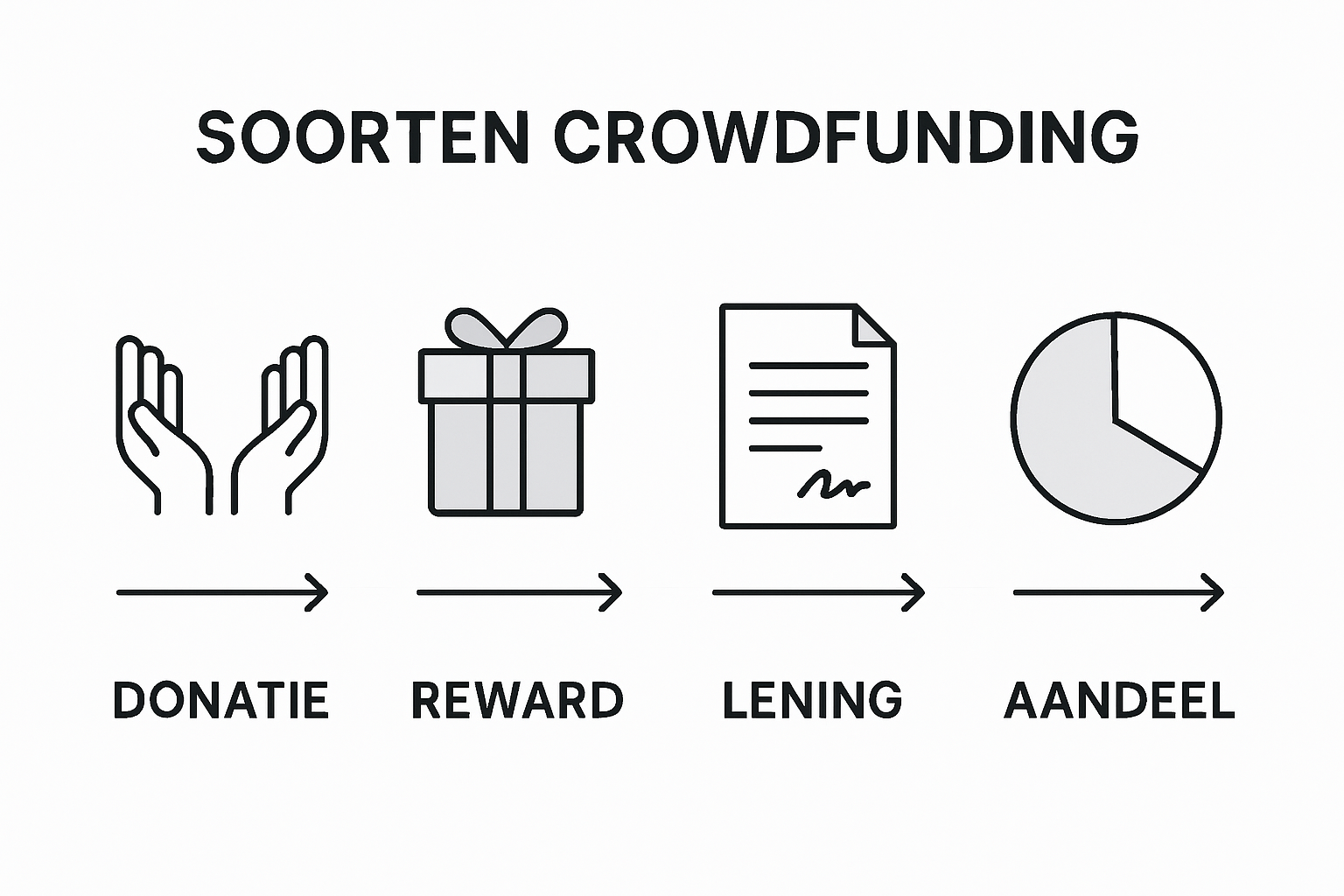 SOORTEN CROWDFUNDING

DONATIE

REWARD

LENING

AANDEEL