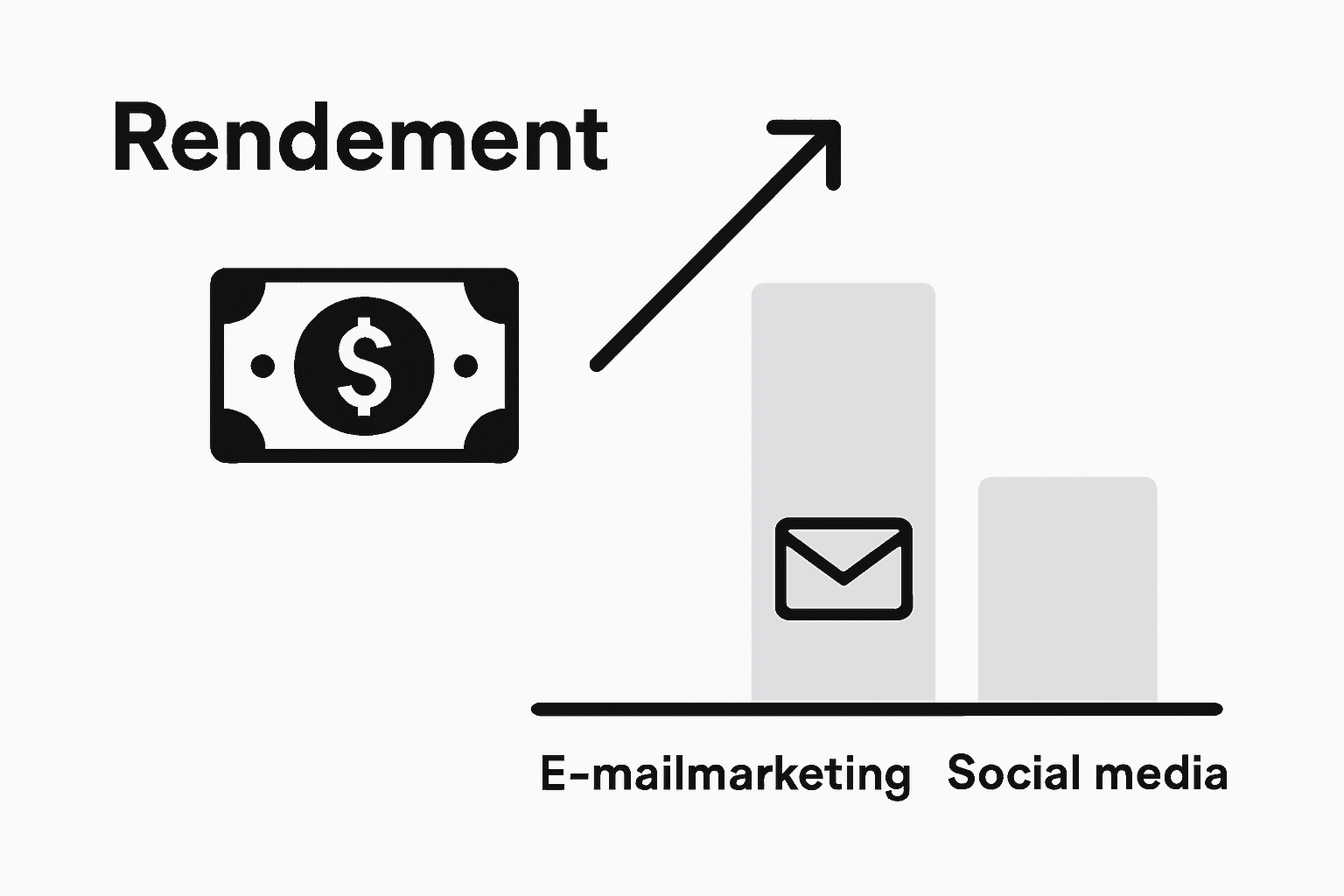 Rendement

$

E-mailmarketing Social media