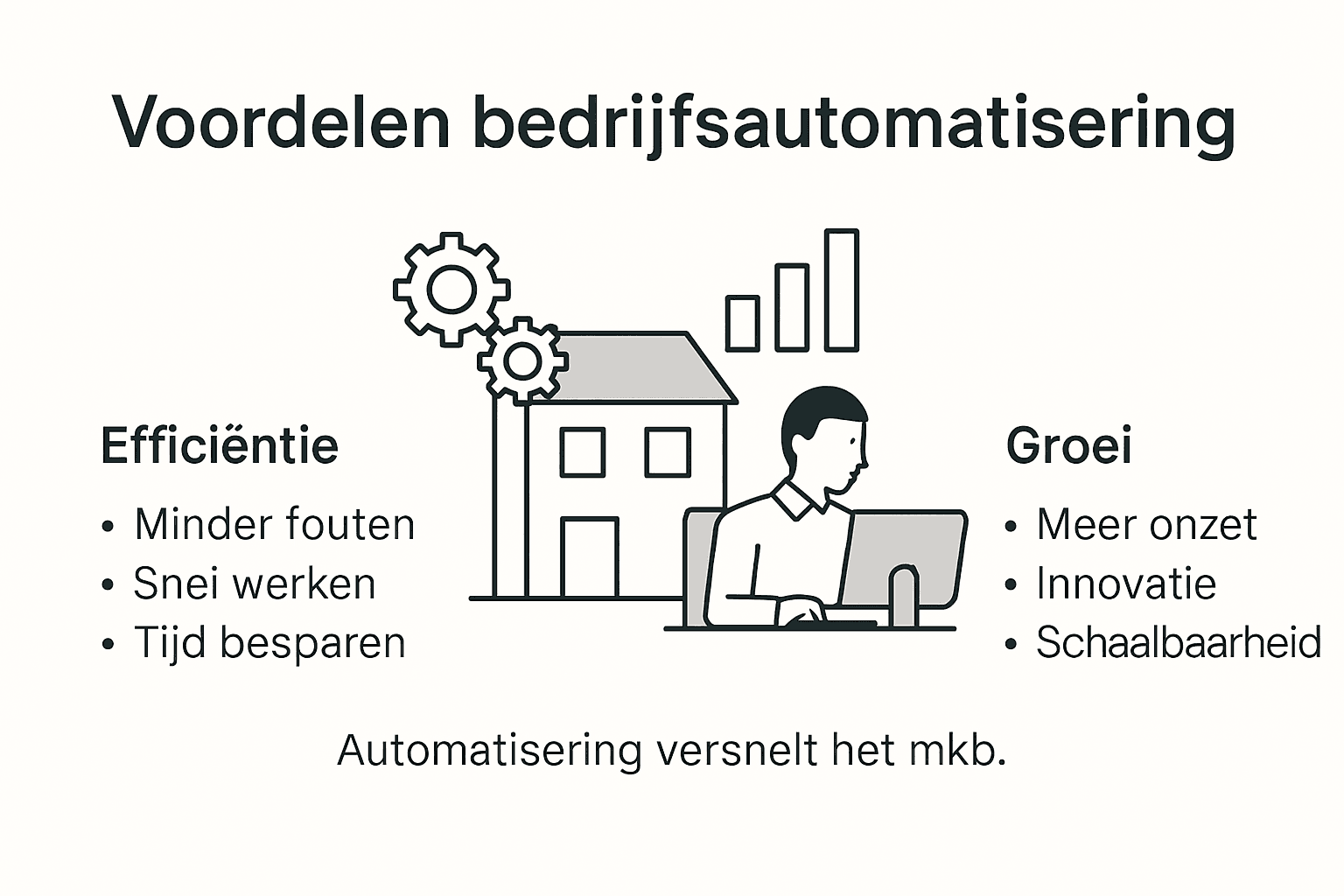 Voordelen bedrijfsautomatisering

Efficiëntie
• Minder fouten
• Snei werken
• Tijd besparen

Groei
• Meer onzet
• Innovatie
• Schaalbaarheid

Automatisering versnelt het mkb.