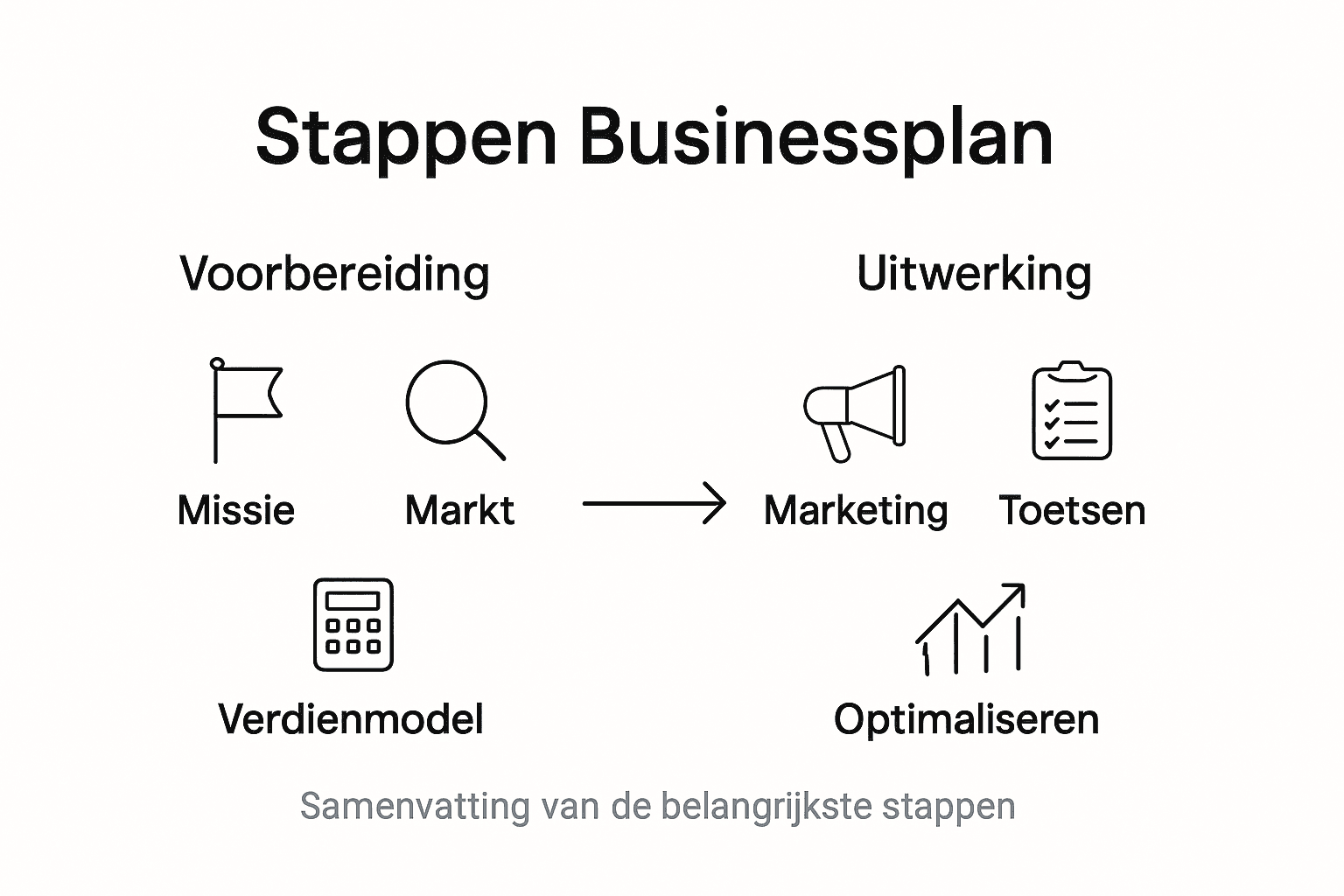 Stappen Businessplan

Voorbereiding

Missie

Markt

Verdienmodel

Uitwerking

Marketing

Toetsen

Optimaliseren

Samenvatting van de belangrijkste stappen