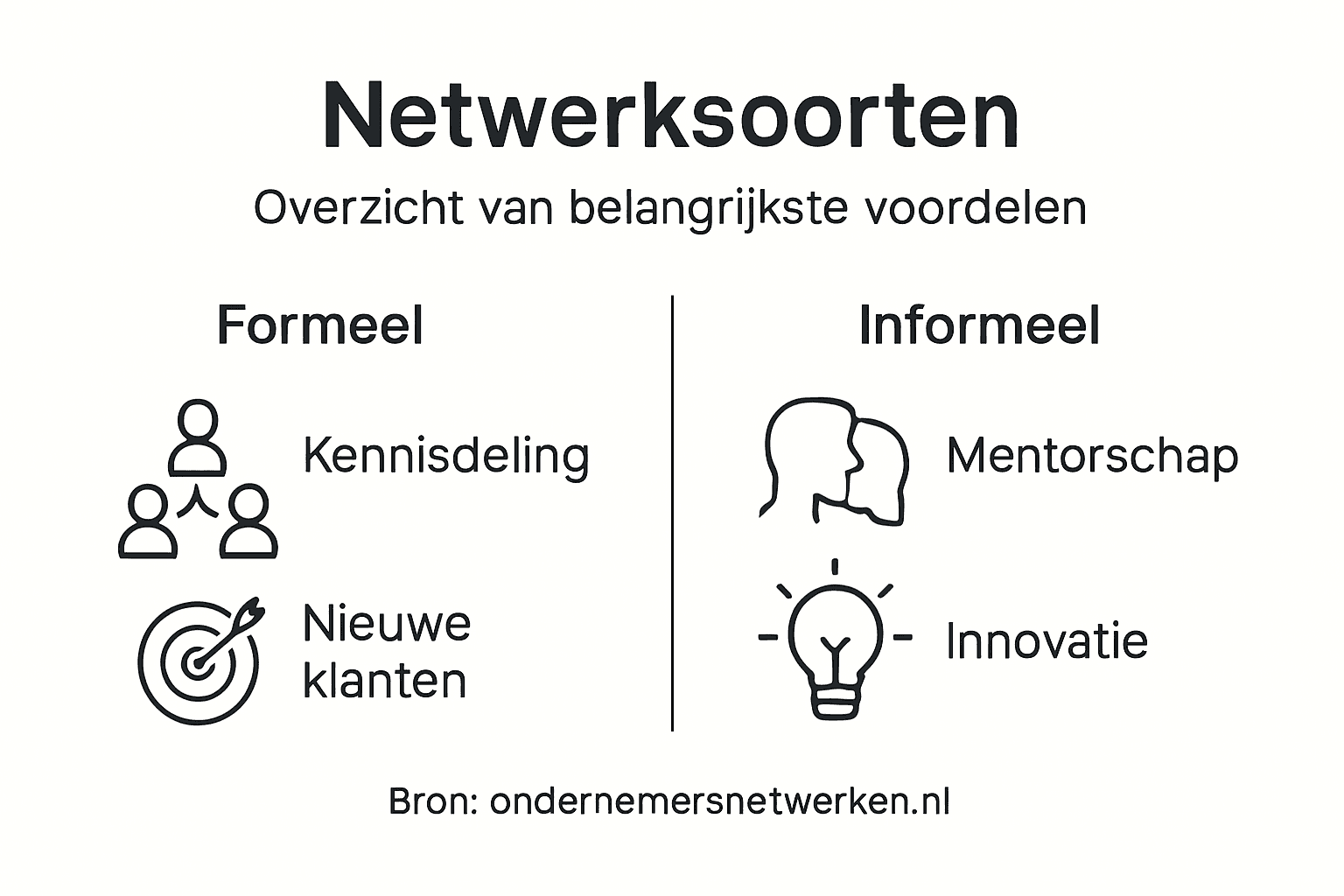 Netwerksoorten

Overzicht van belangrijkste voordelen

Formeel

Kennisdeling

Nieuwe klanten

Informeel

Mentorschap

Innovatie

Bron: ondernemersnetwerken.nl