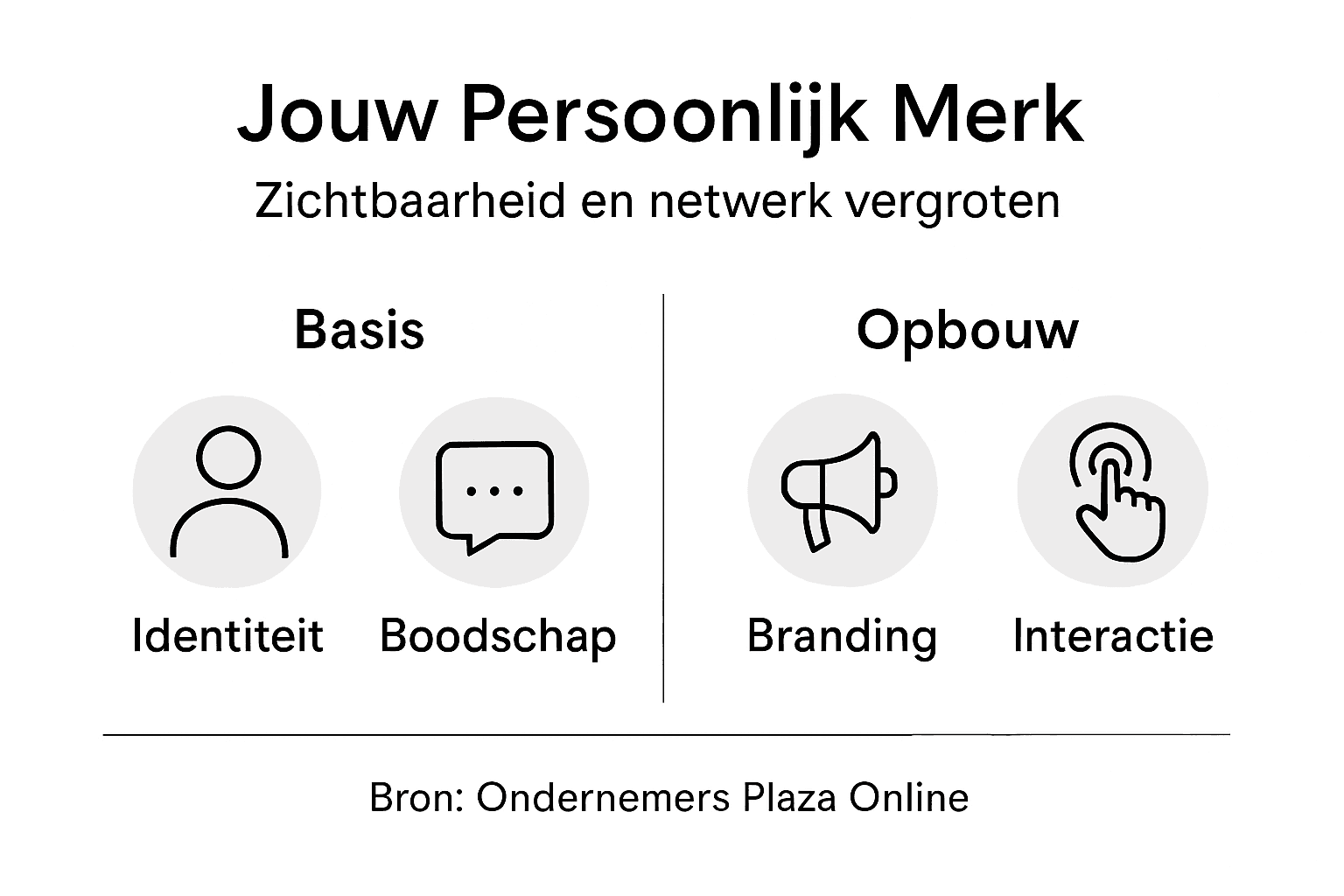 Jouw Persoonlijk Merk
Zichtbaarheid en netwerk vergroten

Basis

Identiteit

Boodschap

Opbouw

Branding

Interactie

Bron: Ondernemers Plaza Online