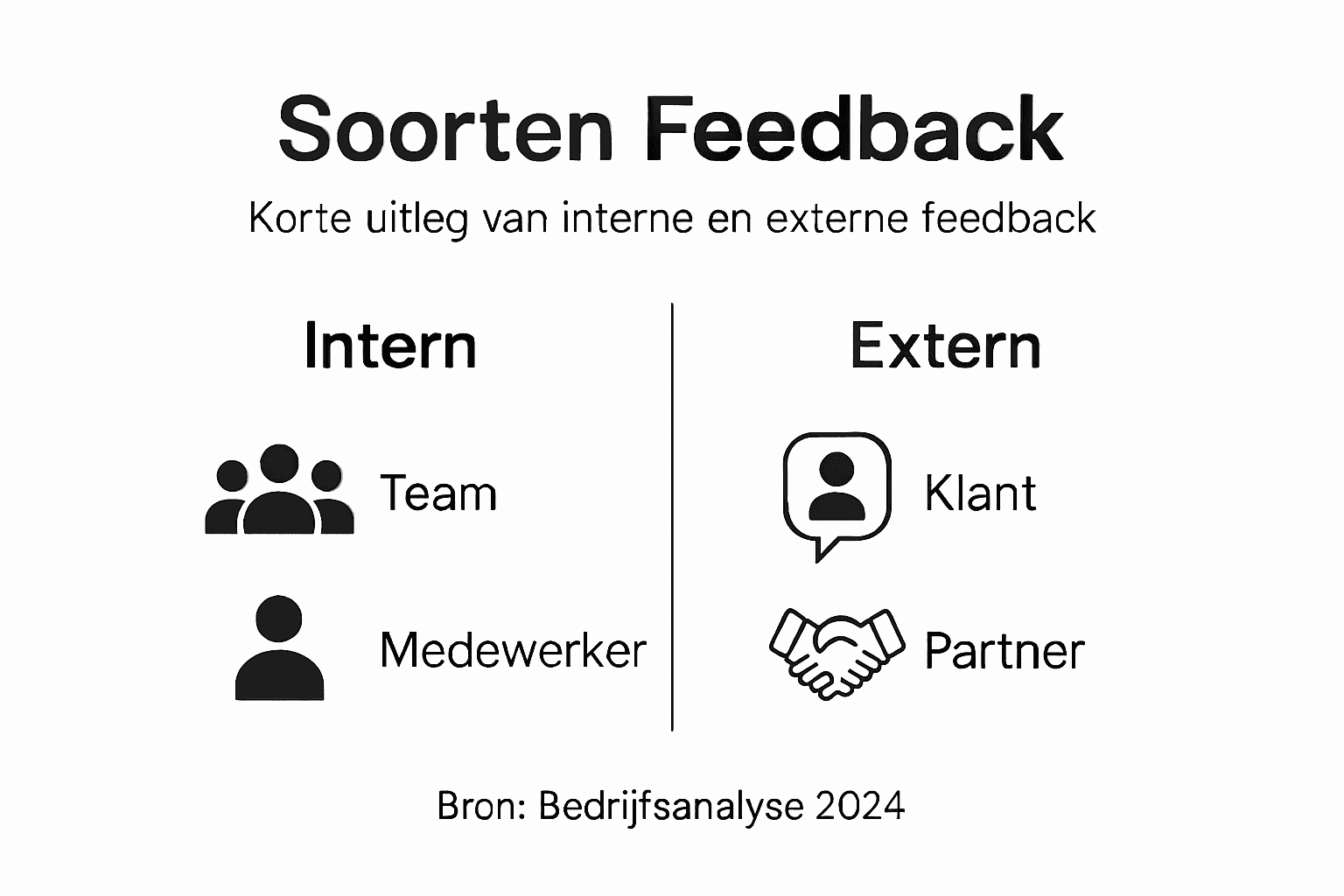 Soorten Feedback

Korte uitleg van interne en externe feedback

Intern

Team

Medewerker

Extern

Klant

Partner

Bron: Bedrijfsanalyse 2024