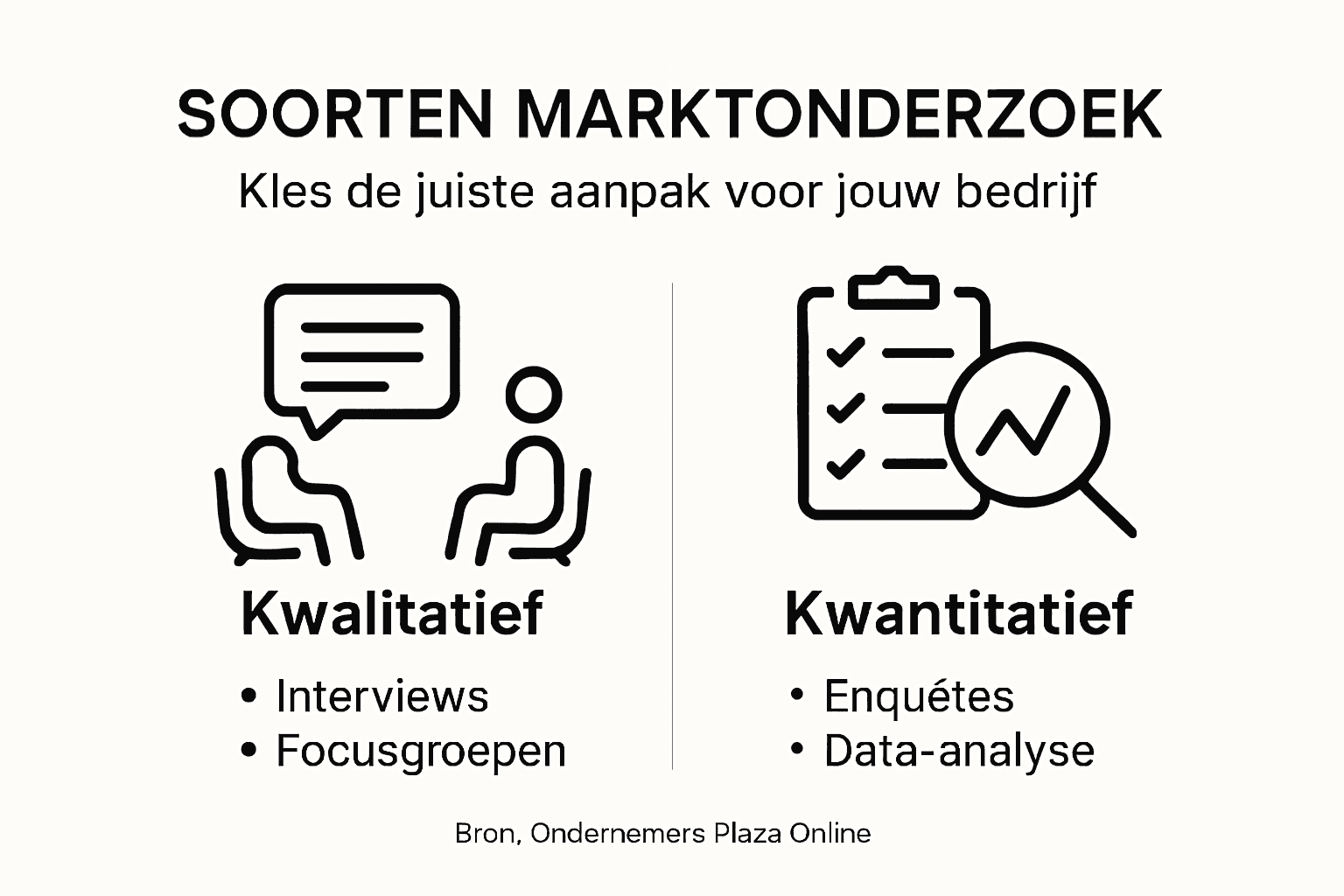 SOORTEN MARKTONDERZOEK

Kles de juiste aanpak voor jouw bedrijf

Kwalitatief

• Interviews
• Focusgroepen

Kwantitatief

• Enquétes
• Data-analyse

Bron, Ondernemers Plaza Online