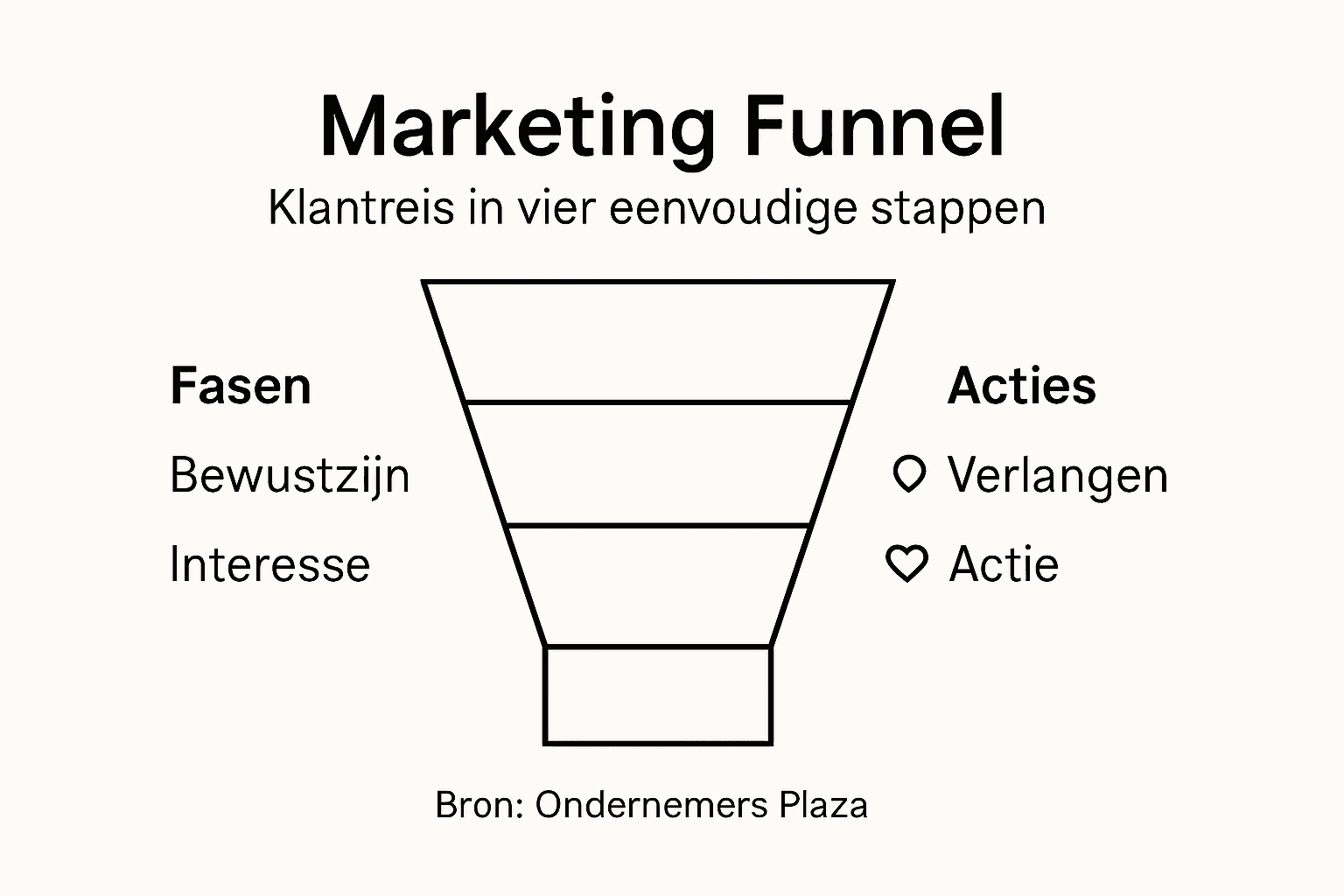 Marketing Funnel

Klantreis in vier eenvoudige stappen

Fasen

Bewustzijn

Interesse

Acties

Verlangen

Actie

Bron: Ondernemers Plaza