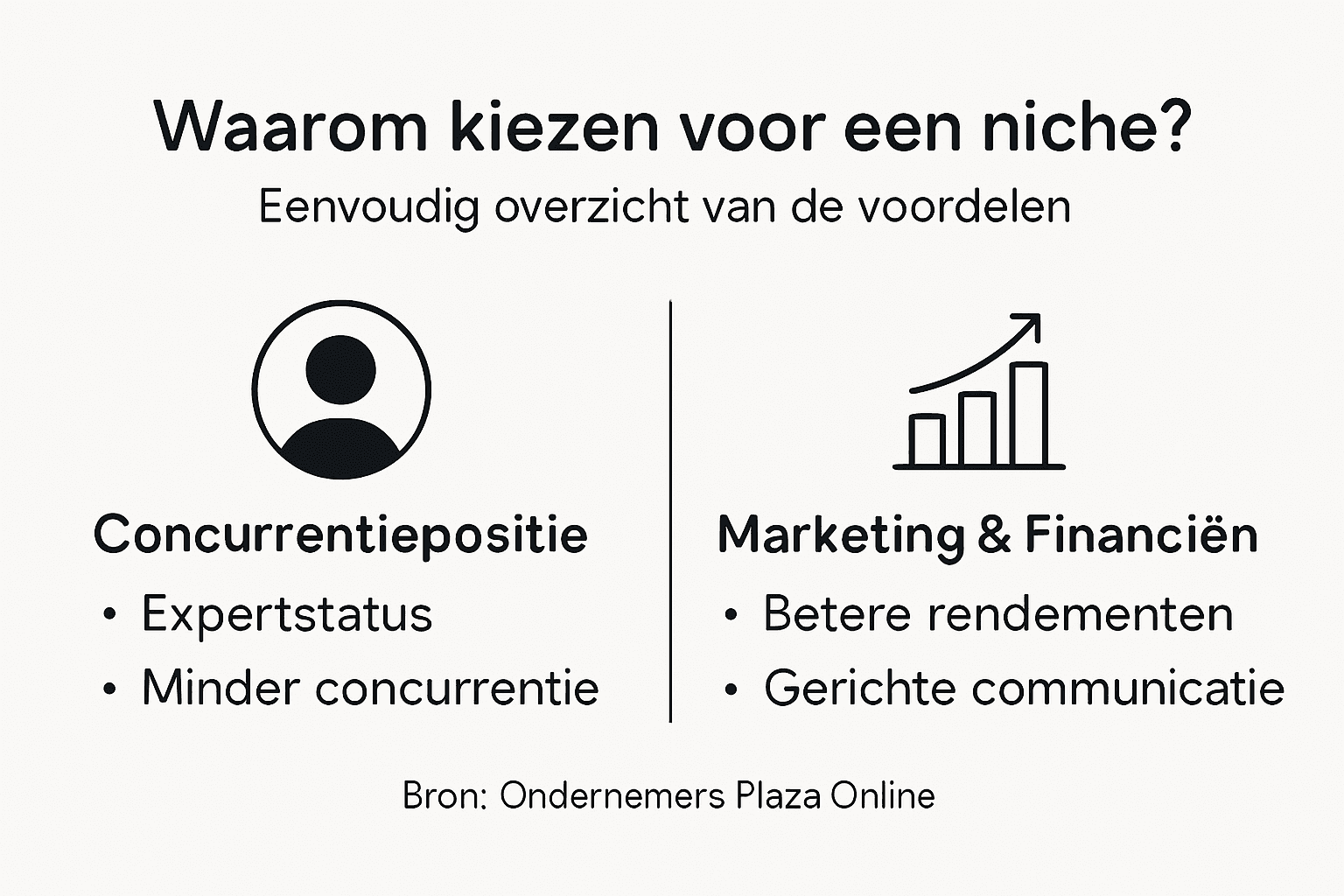 Waarom kiezen voor een niche?
Eenvoudig overzicht van de voordelen

Concurrentiepositie
• Expertstatus
• Minder concurrentie

Marketing & Financiën
• Betere rendementen
• Gerichte communicatie

Bron: Ondernemers Plaza Online