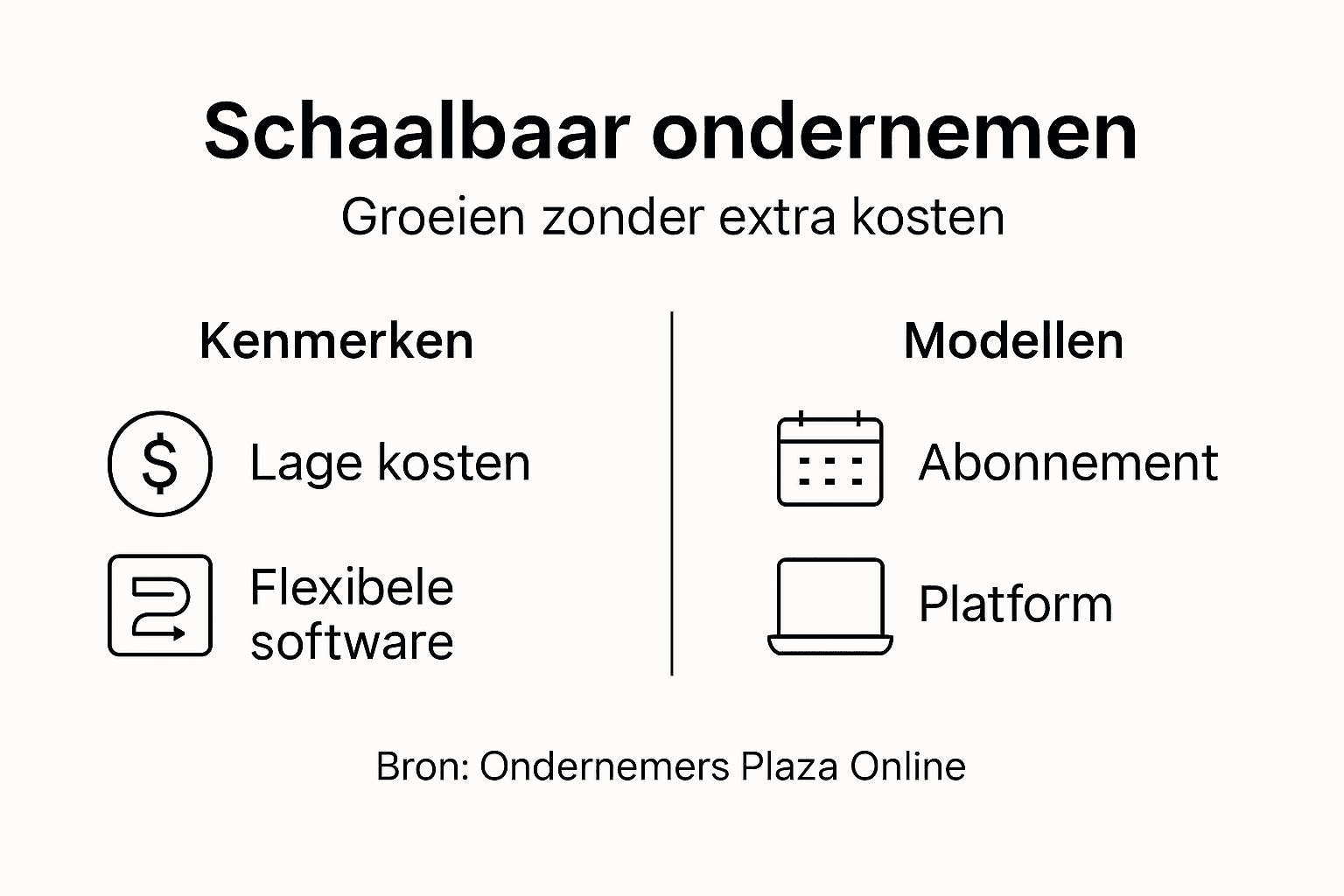 Schaalbaar ondernemen

Groeien zonder extra kosten

Kenmerken

Lage kosten

Flexibele software

Modellen

Abonnement

Platform

Bron: Ondernemers Plaza Online