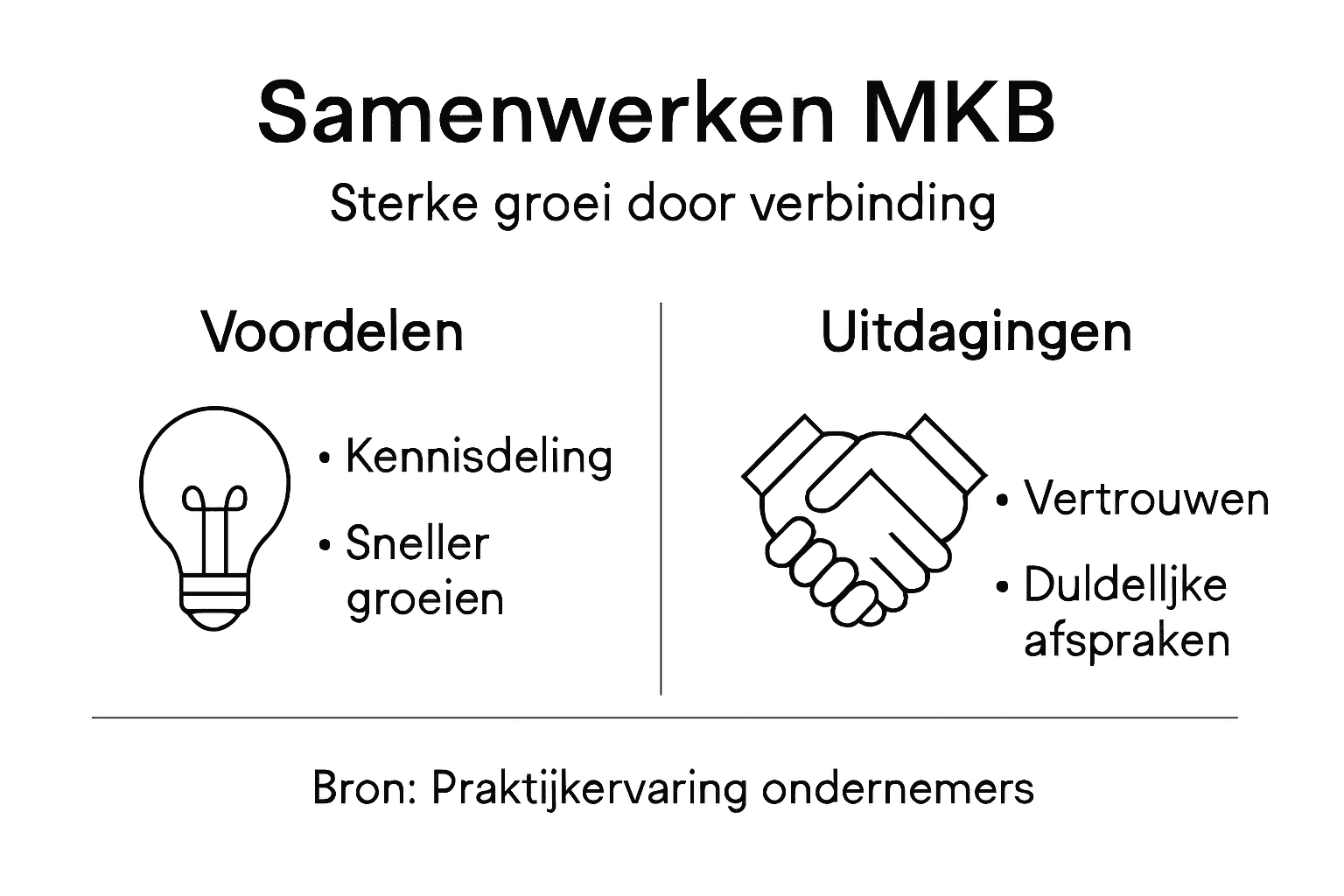 Samenwerken MKB

Sterke groei door verbinding

Voordelen

• Kennisdeling
• Sneller groeien

Uitdagingen

• Vertrouwen
• Duldelljke afspraken

Bron: Praktijkervaring ondernemers