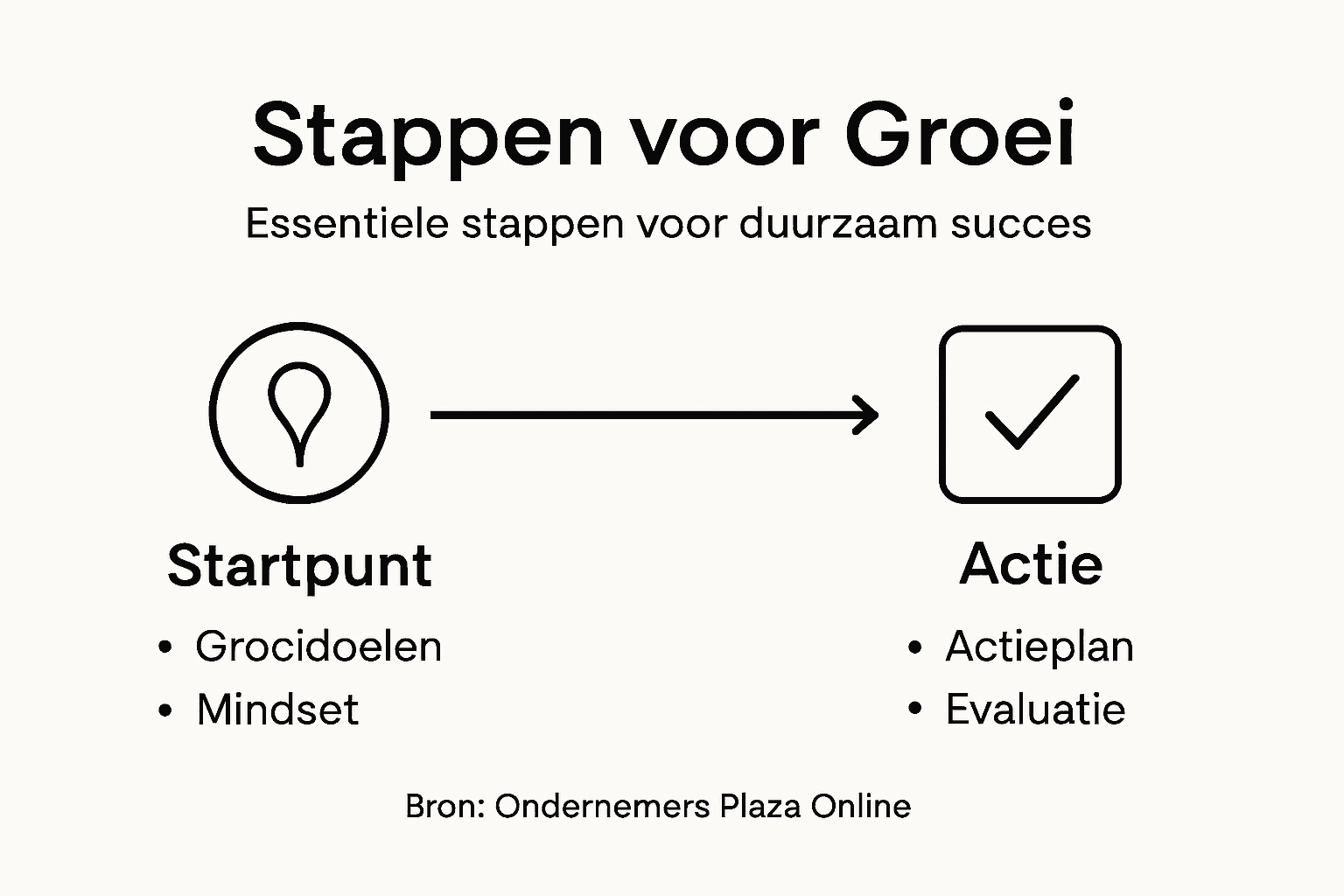 Stappen voor Groei

Essentiele stappen voor duurzaam succes

Startpunt

• Grocidoelen
• Mindset

Actie

• Actieplan
• Evaluatie

Bron: Ondernemers Plaza Online