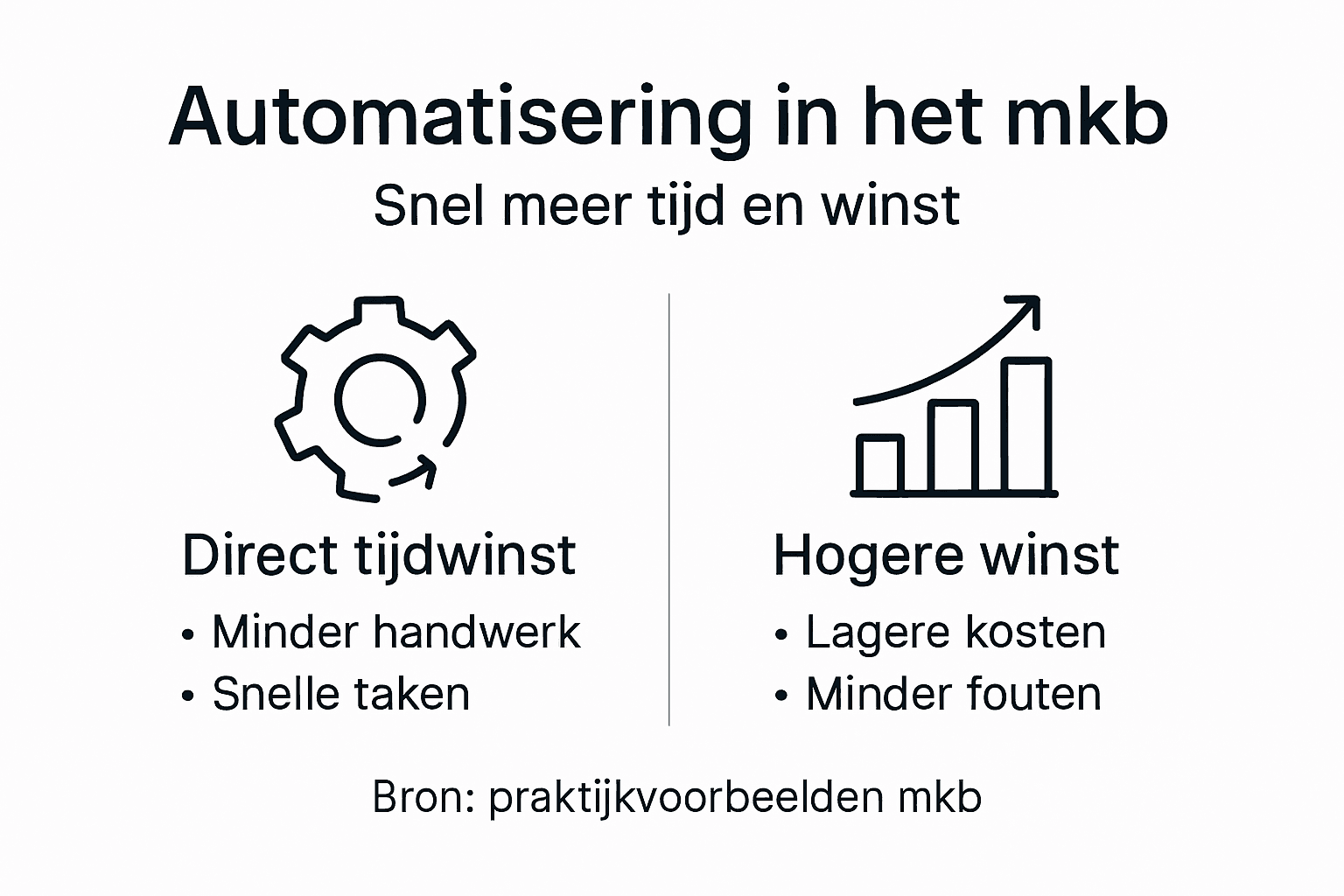 Automatisering in het mkb

Snel meer tijd en winst

Direct tijdwinst

• Minder handwerk
• Snelle taken

Hogere winst

• Lagere kosten
• Minder fouten

Bron: praktijkvoorbeelden mkb