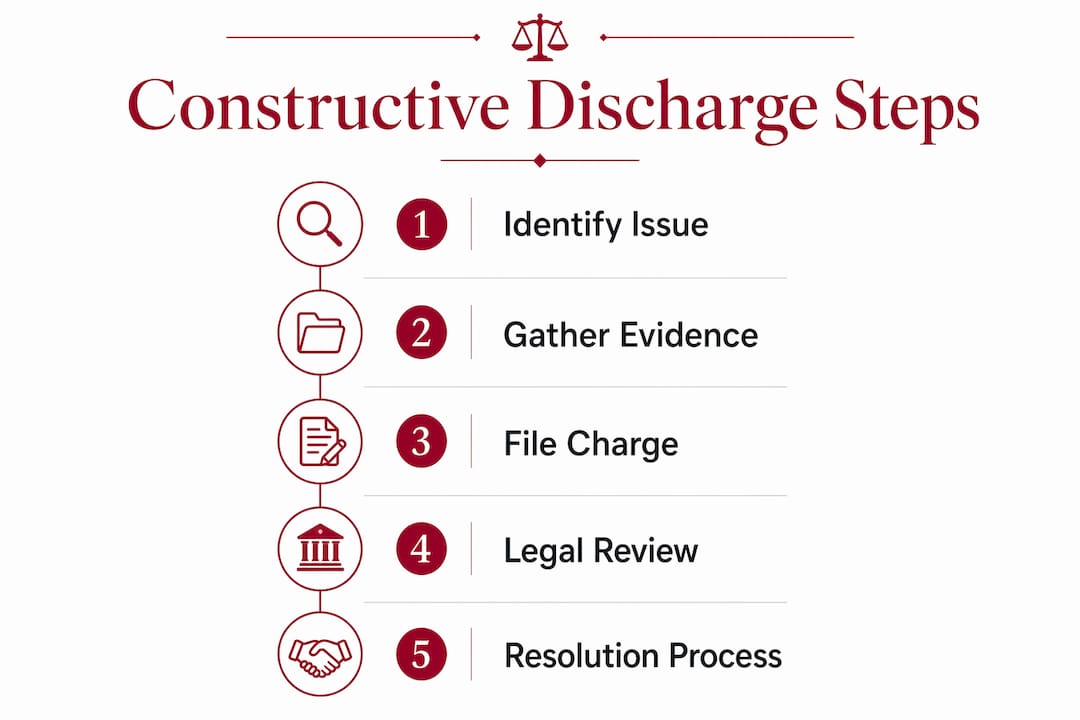 Constructive Discharge Steps

1 Identify Issue

2 Gather Evidence

3 File Charge

4 Legal Review

5 Resolution Process