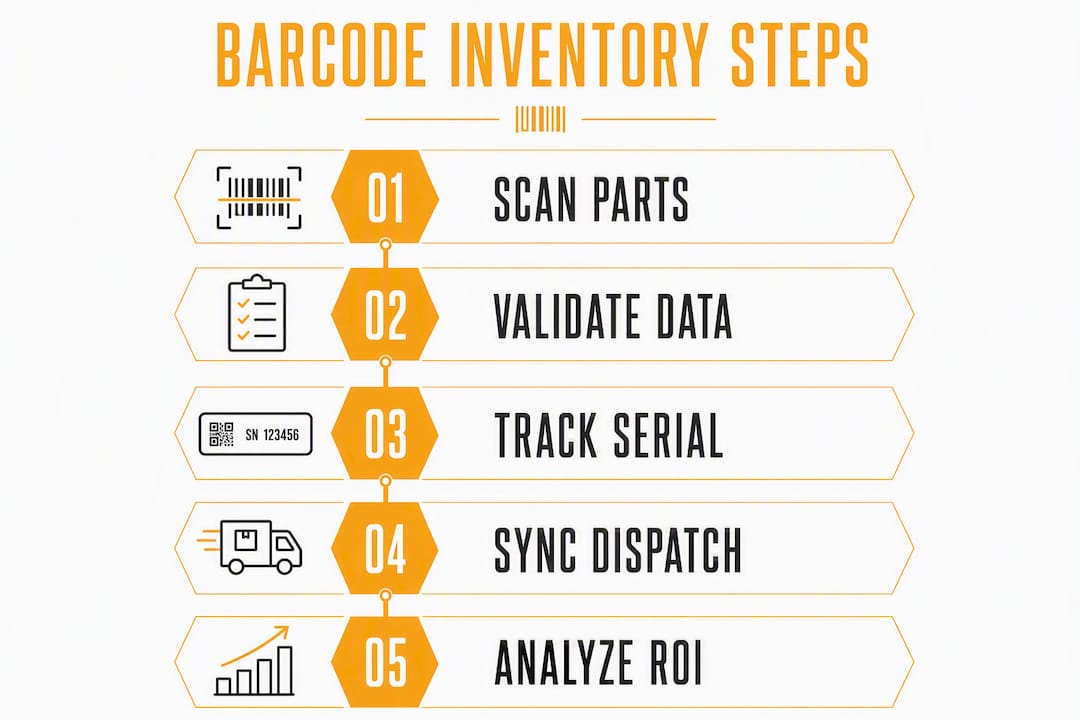 BARCODE INVENTORY STEPS

01 SCAN PARTS

02 VALIDATE DATA

SN 123456

03 TRACK SERIAL

04 SYNC DISPATCH

05 ANALYZE ROI