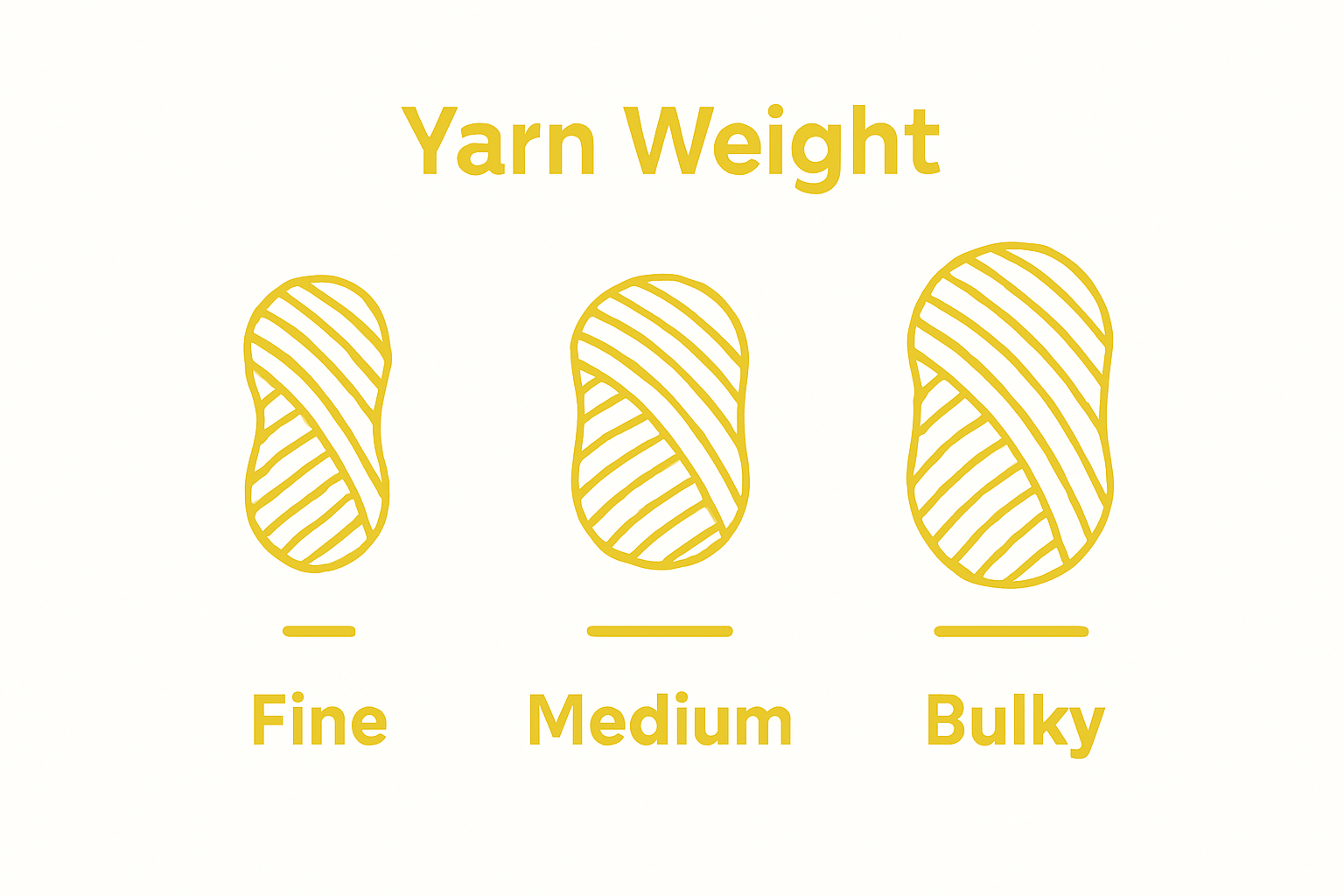 Yarn Weight

Fine

Medium

Bulky