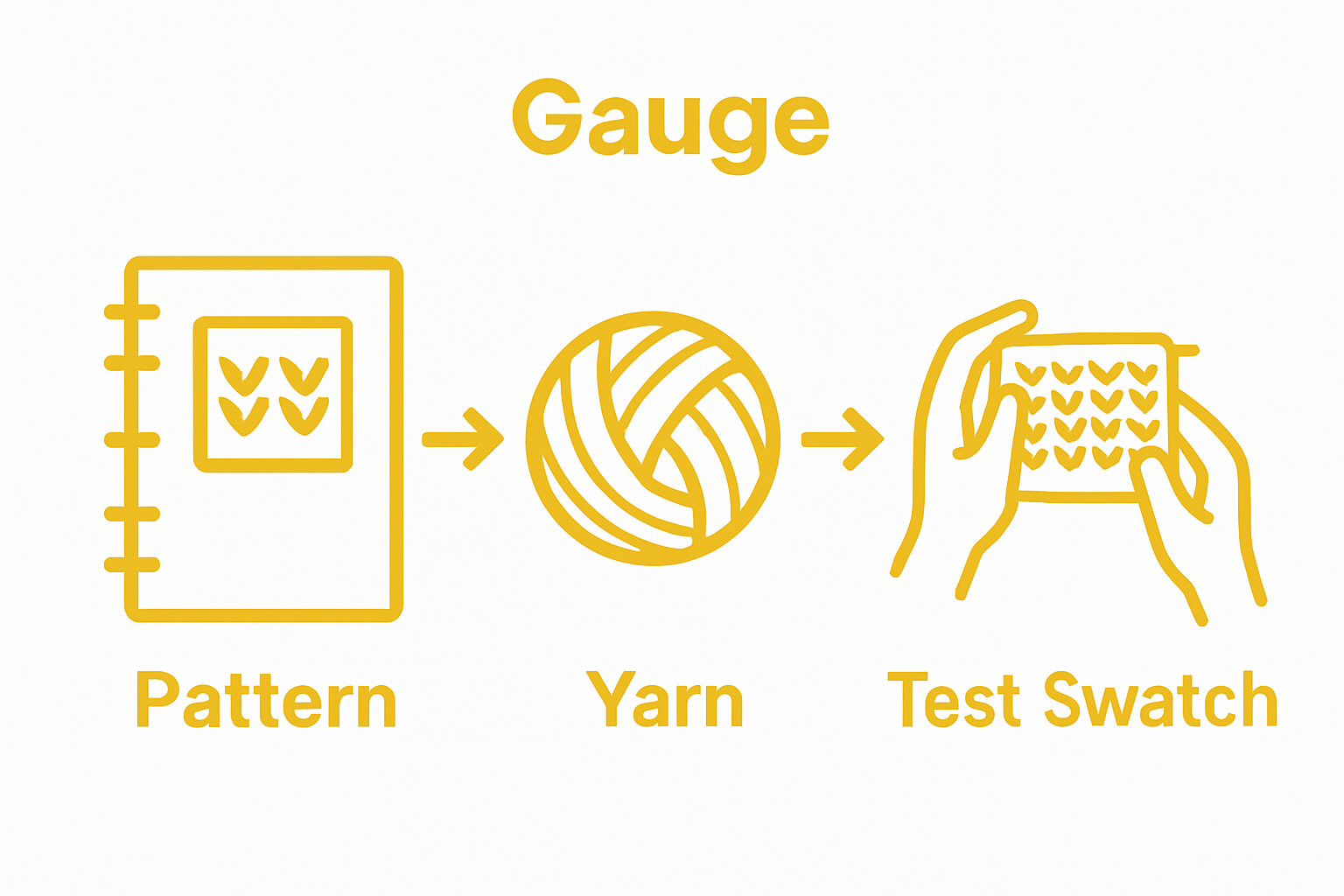 Gauge

Pattern

Yarn

Test Swatch