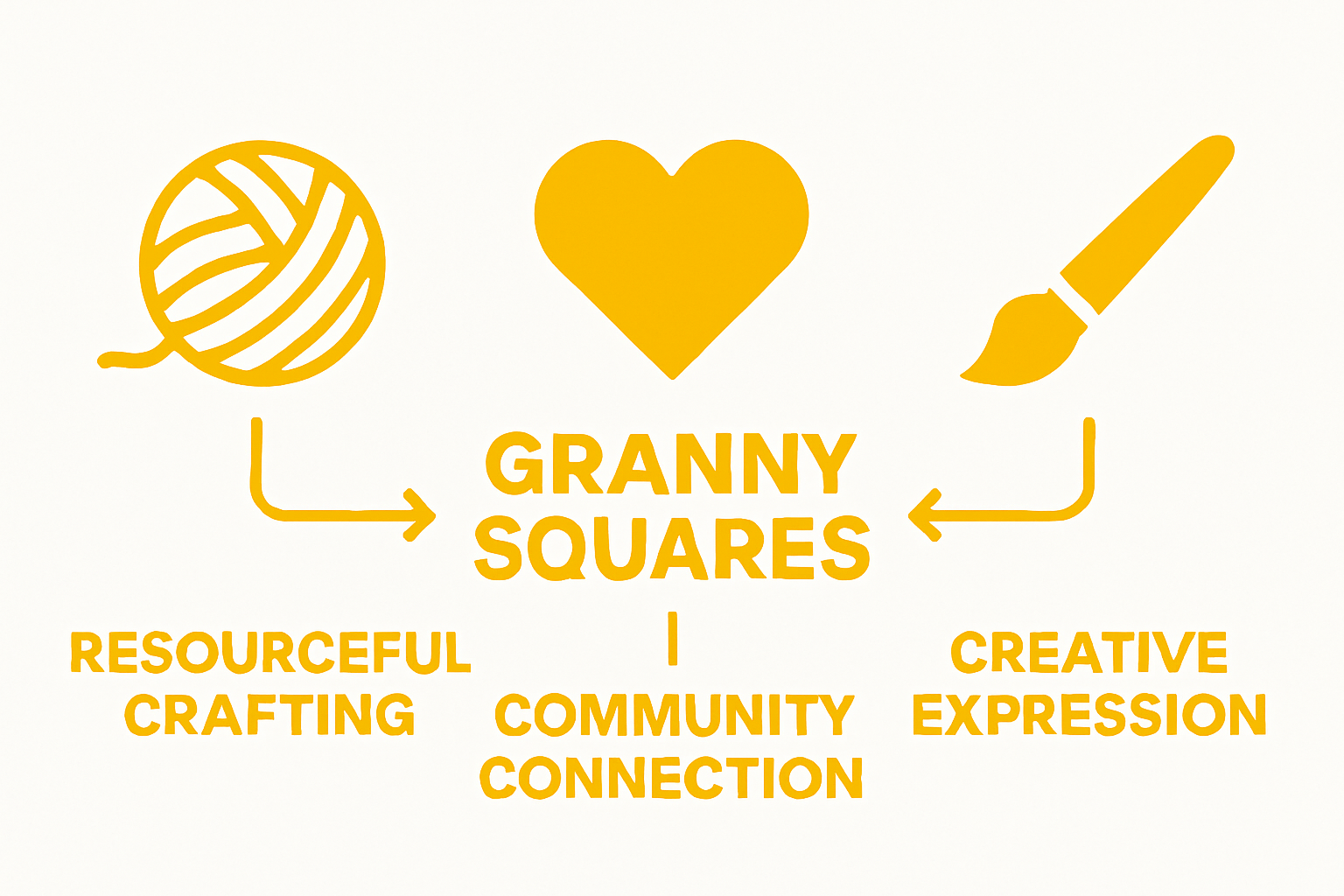 GRANNY SQUARES

RESOURCEFUL CRAFTING

COMMUNITY CONNECTION

CREATIVE EXPRESSION