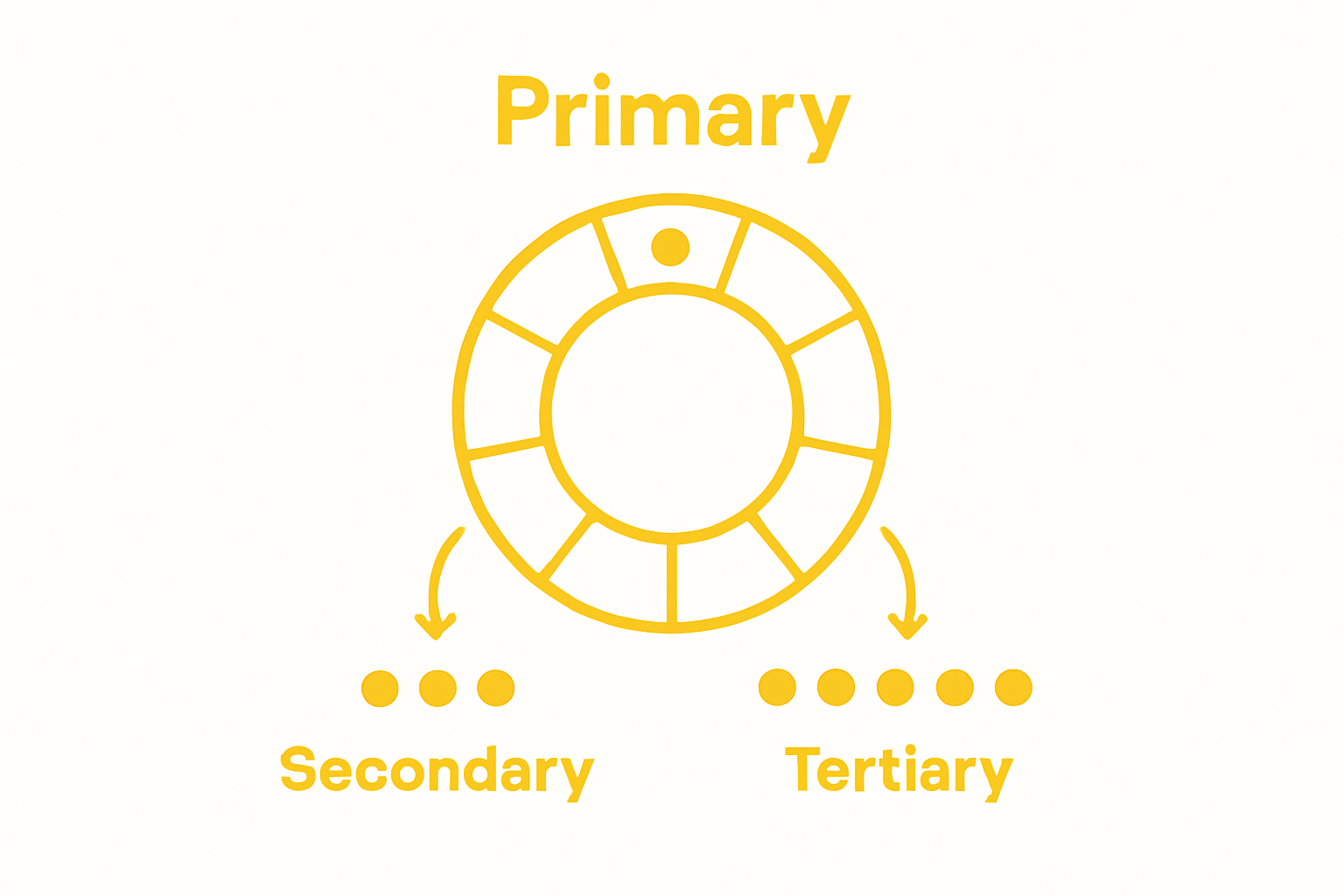 Primary

Secondary

Tertiary