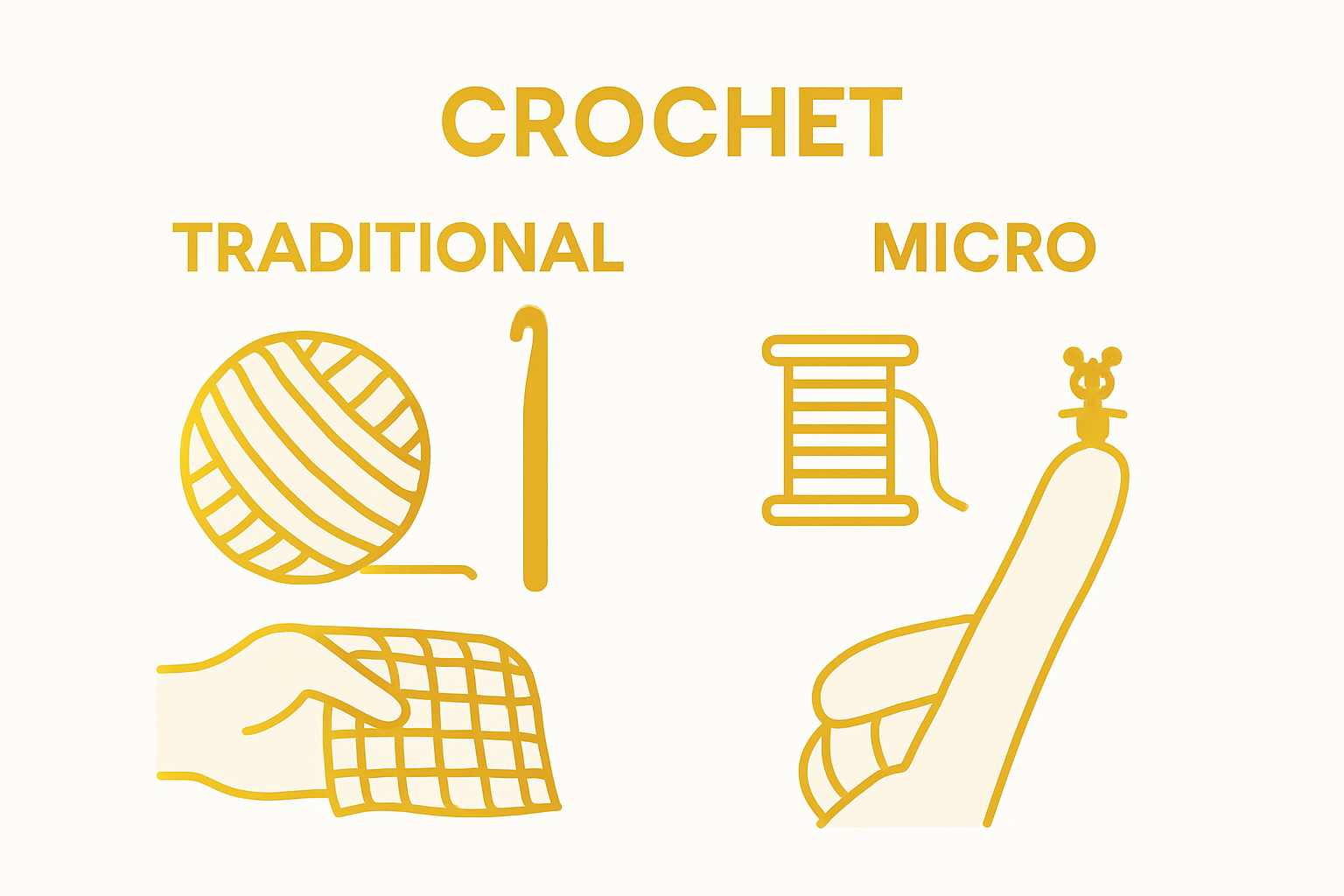 CROCHET

TRADITIONAL

MICRO