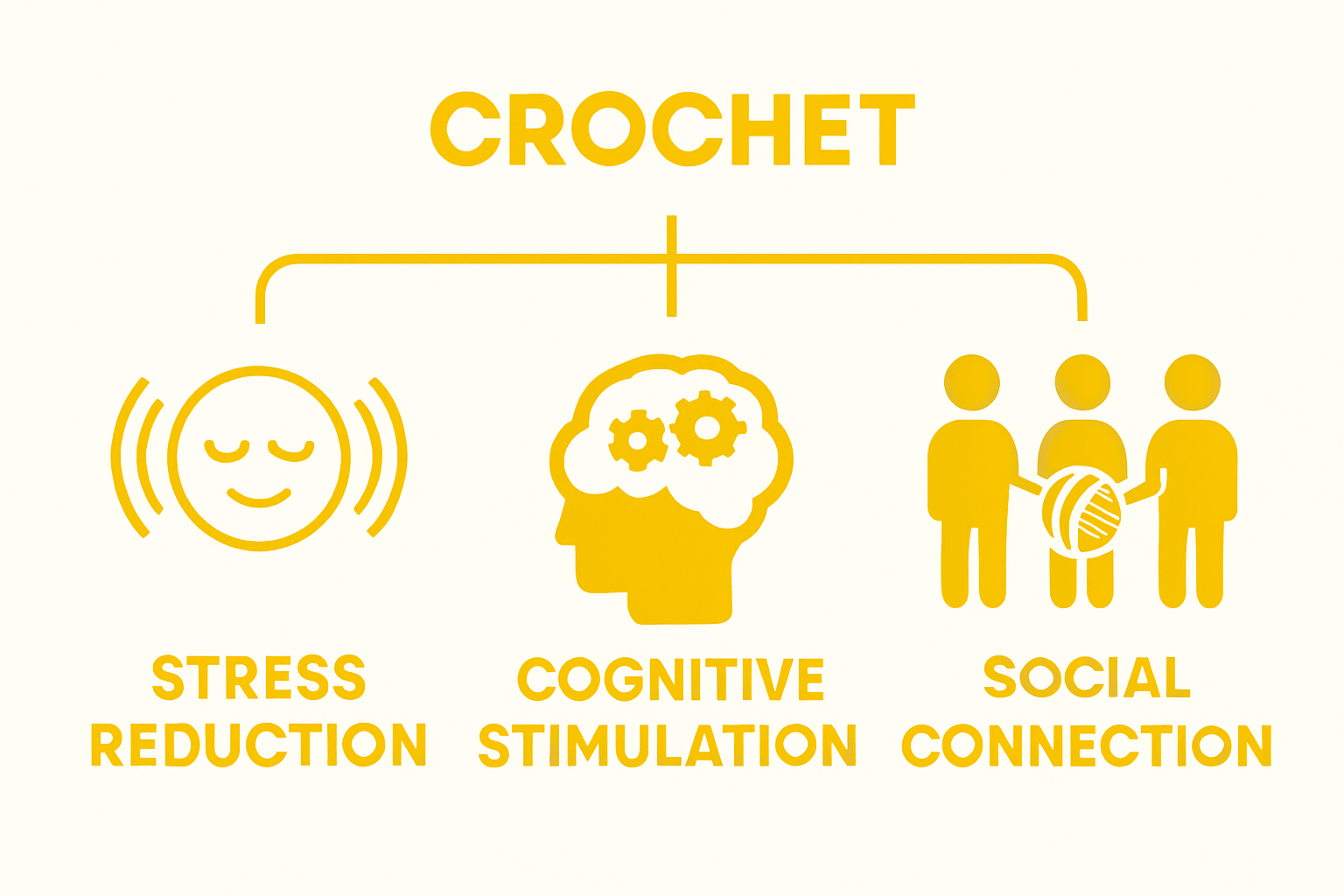 CROCHET

STRESS REDUCTION

COGNITIVE STIMULATION

SOCIAL CONNECTION