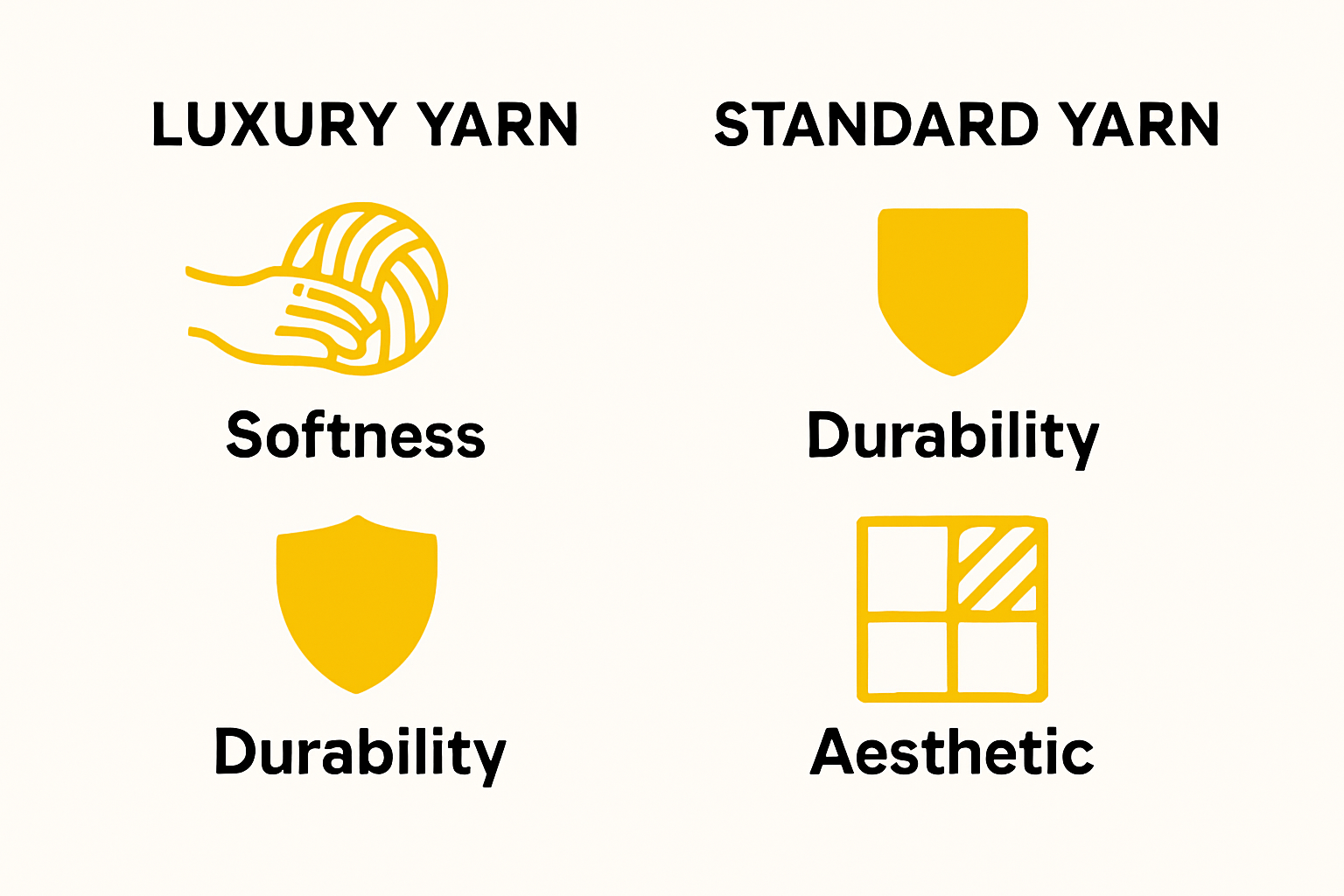 LUXURY YARN

Softness

Durability

STANDARD YARN

Durability

Aesthetic