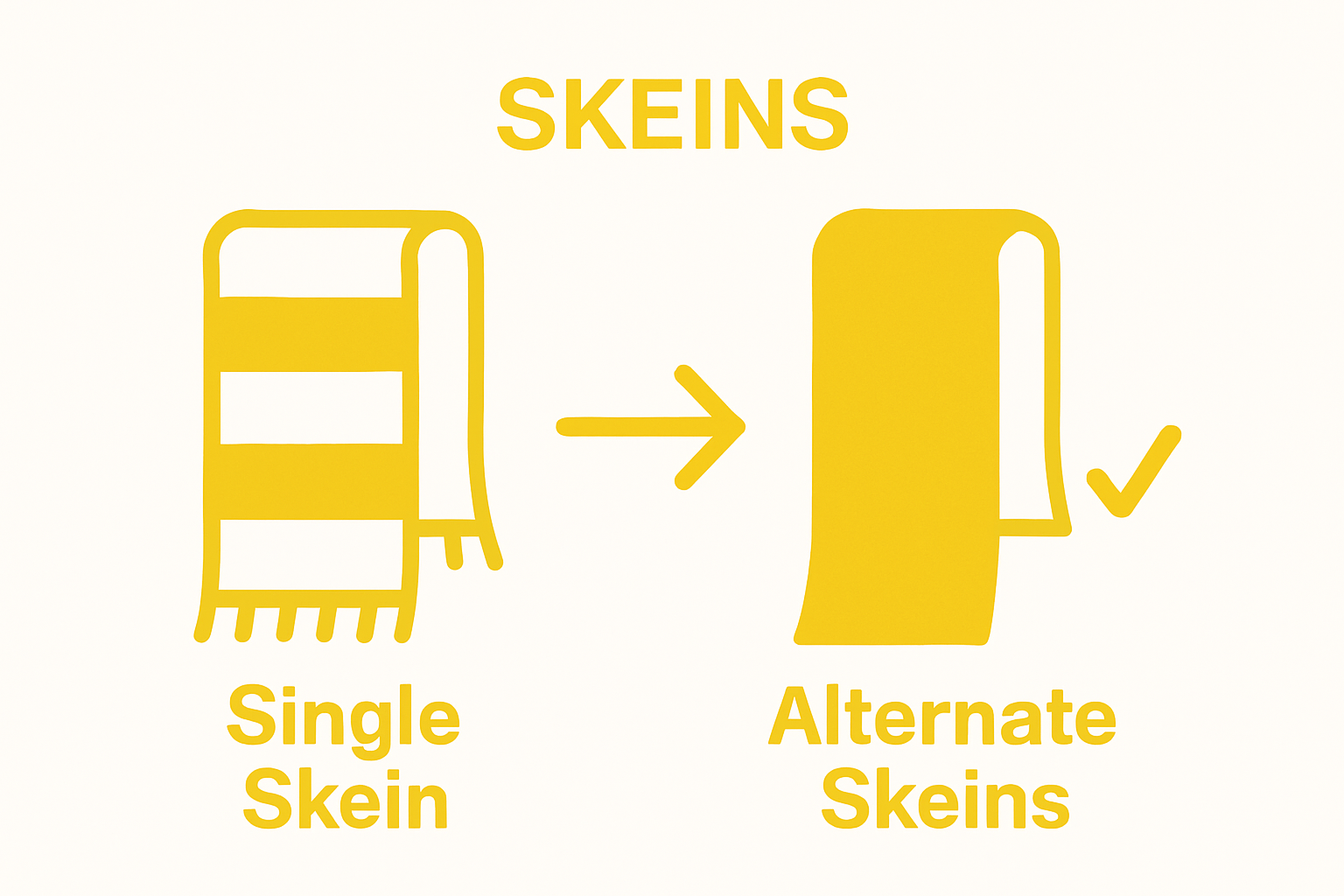 SKEINS

Single Skein

Alternate Skeins