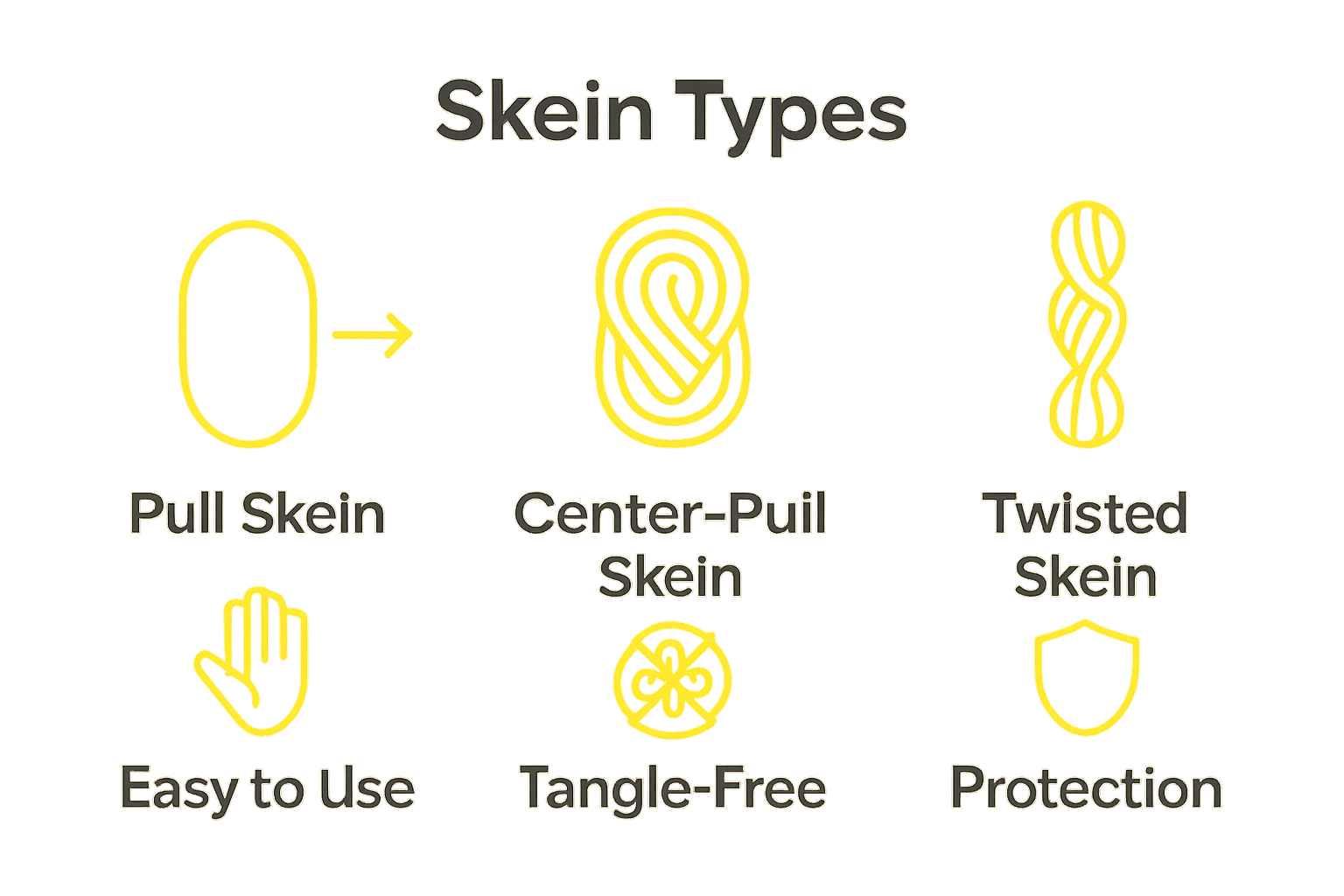 Skein Types

Pull Skein

Center-Puil Skein

Twisted Skein

Easy to Use

Tangle-Free

Protection