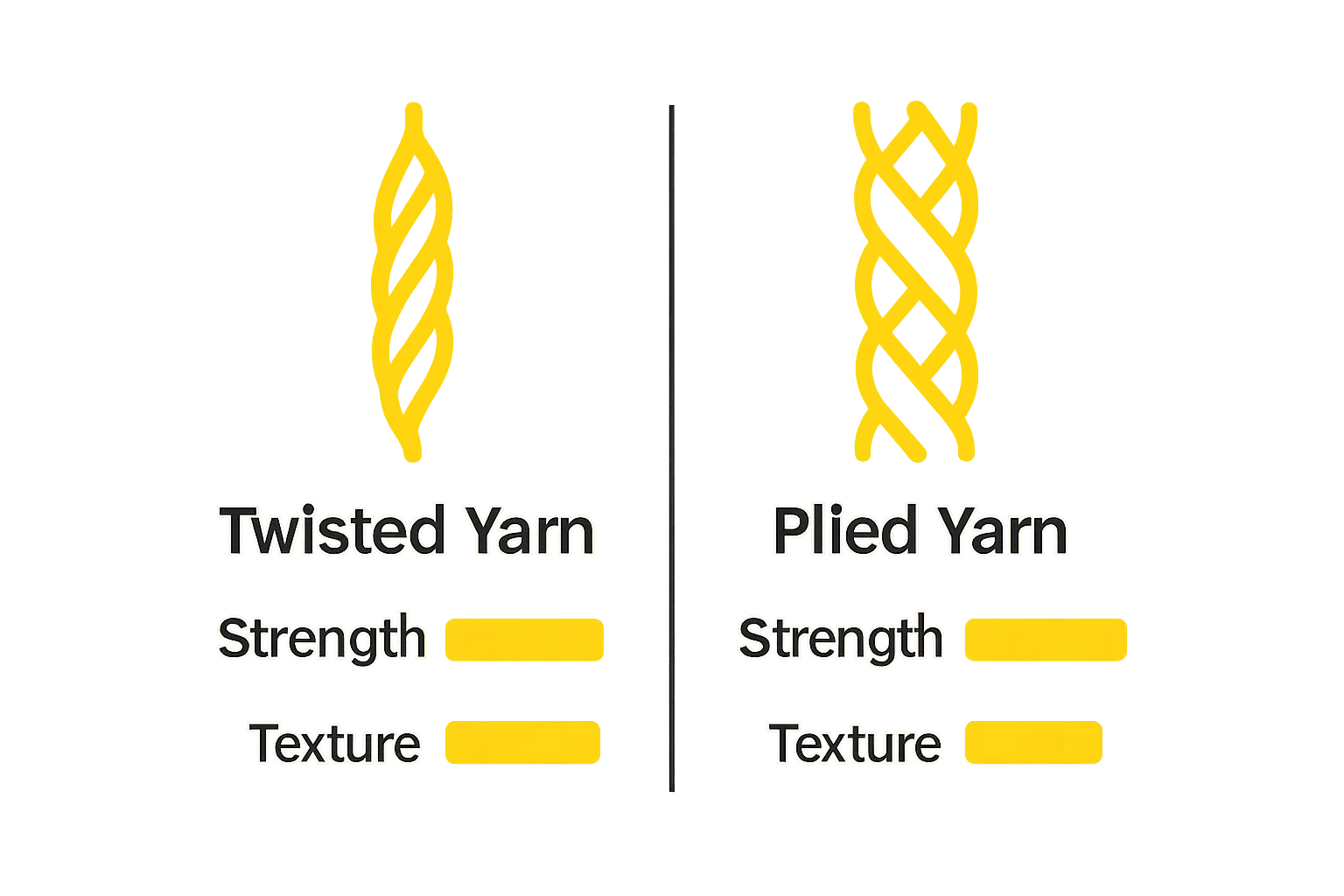 Twisted Yarn

Strength

Texture

Plied Yarn

Strength

Texture