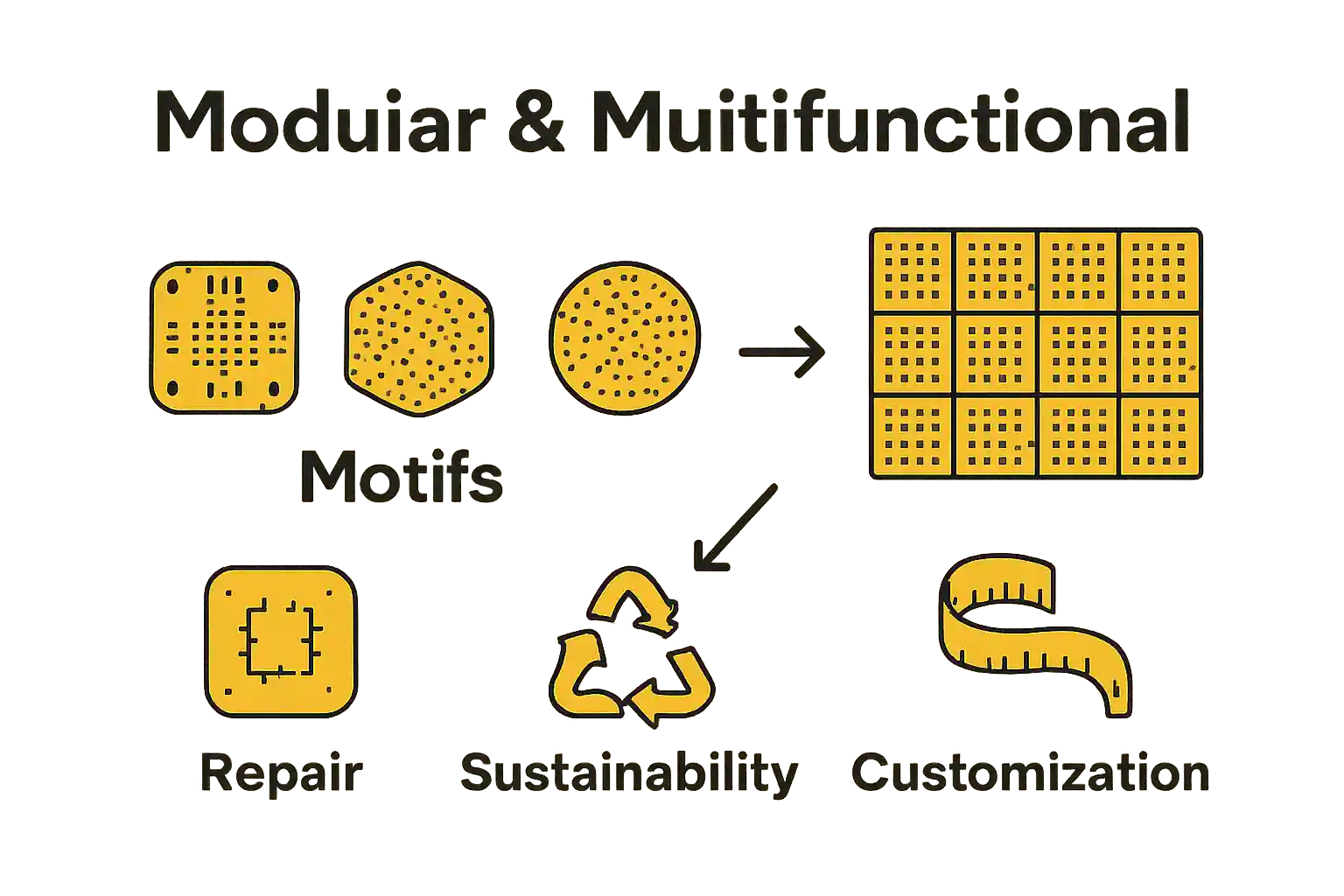 Moduiar & Muitifunctional

Motifs

Repair

Sustainability

Customization