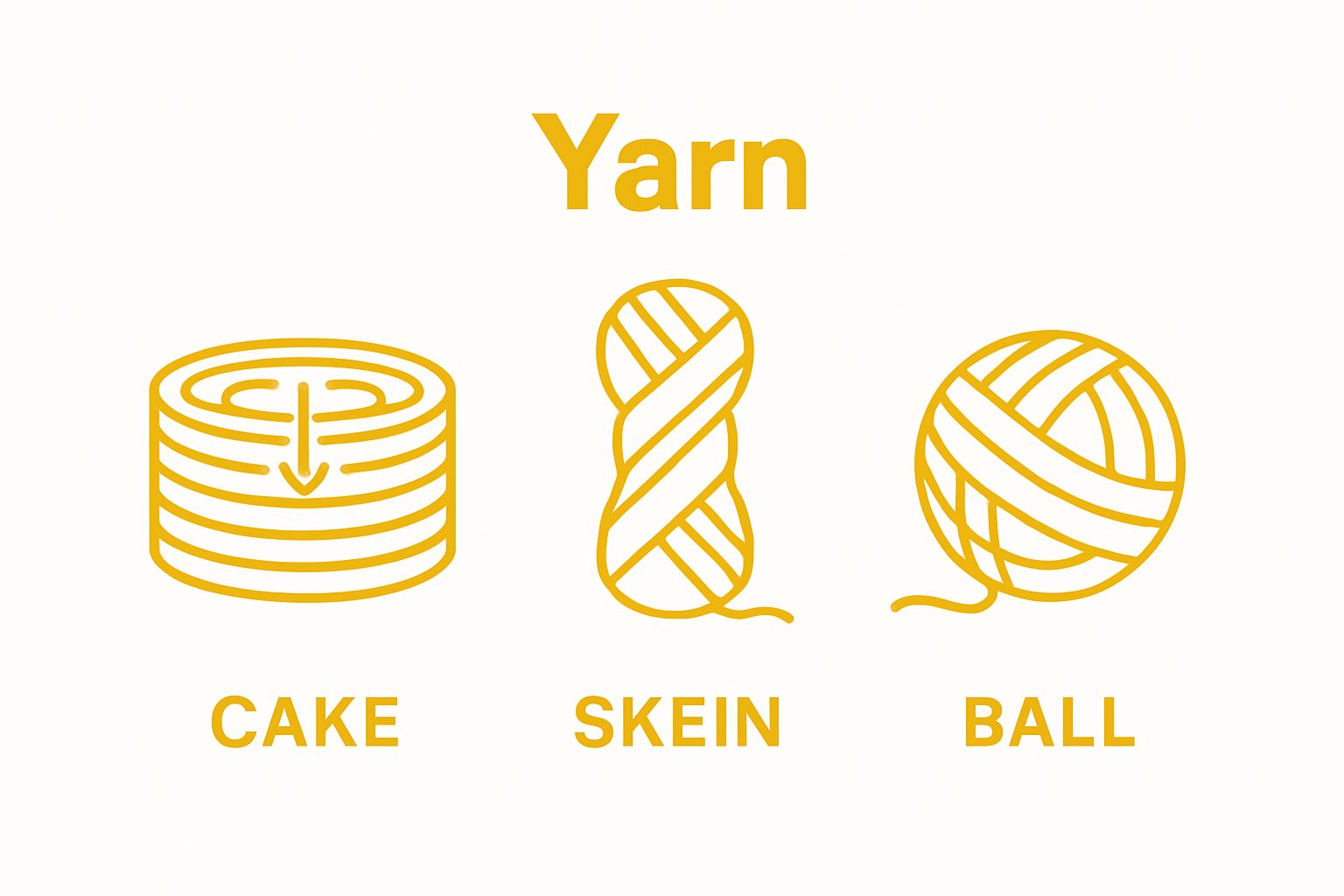 Yarn

CAKE

SKEIN

BALL