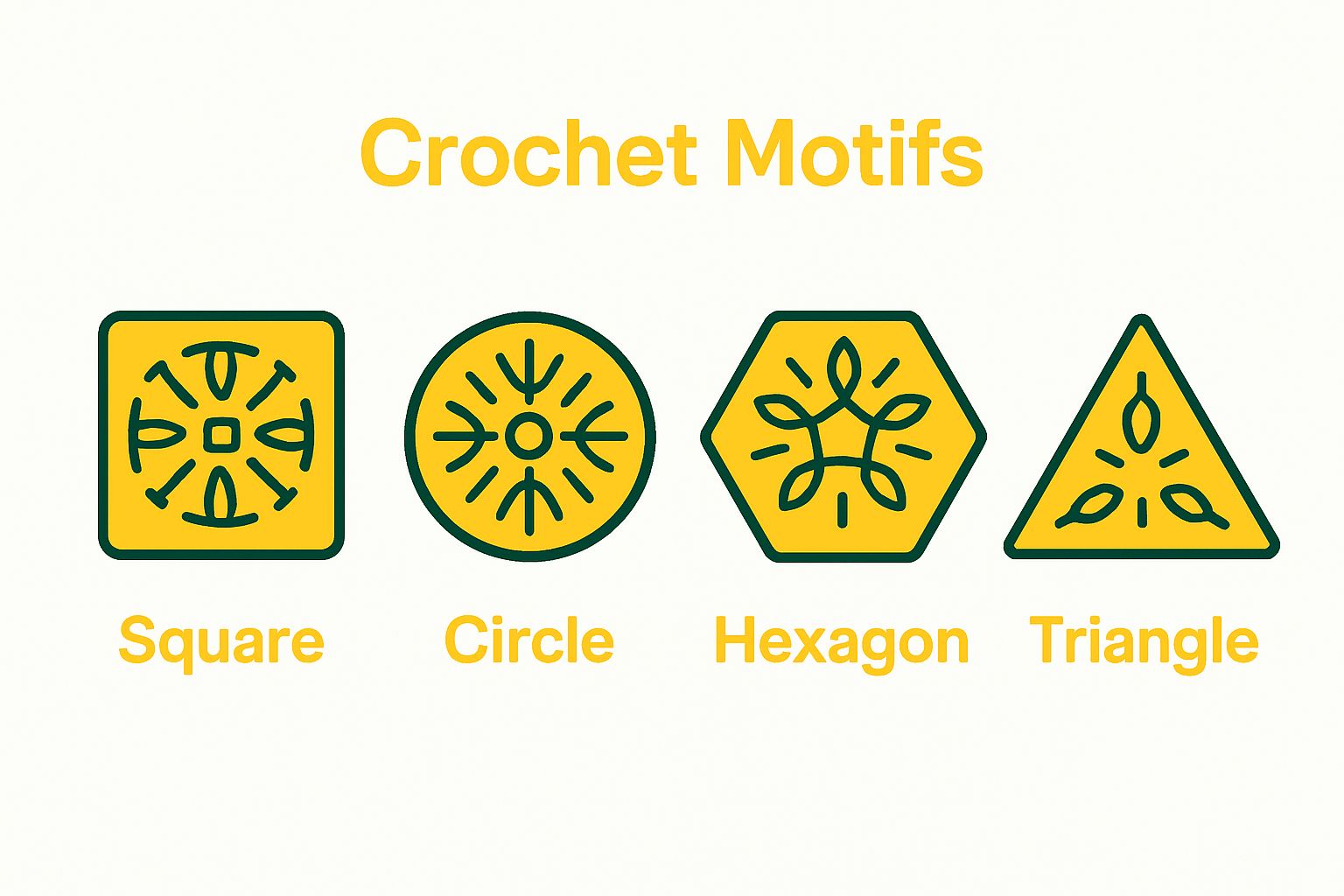 Crochet Motifs

Square
Circle
Hexagon
Triangle