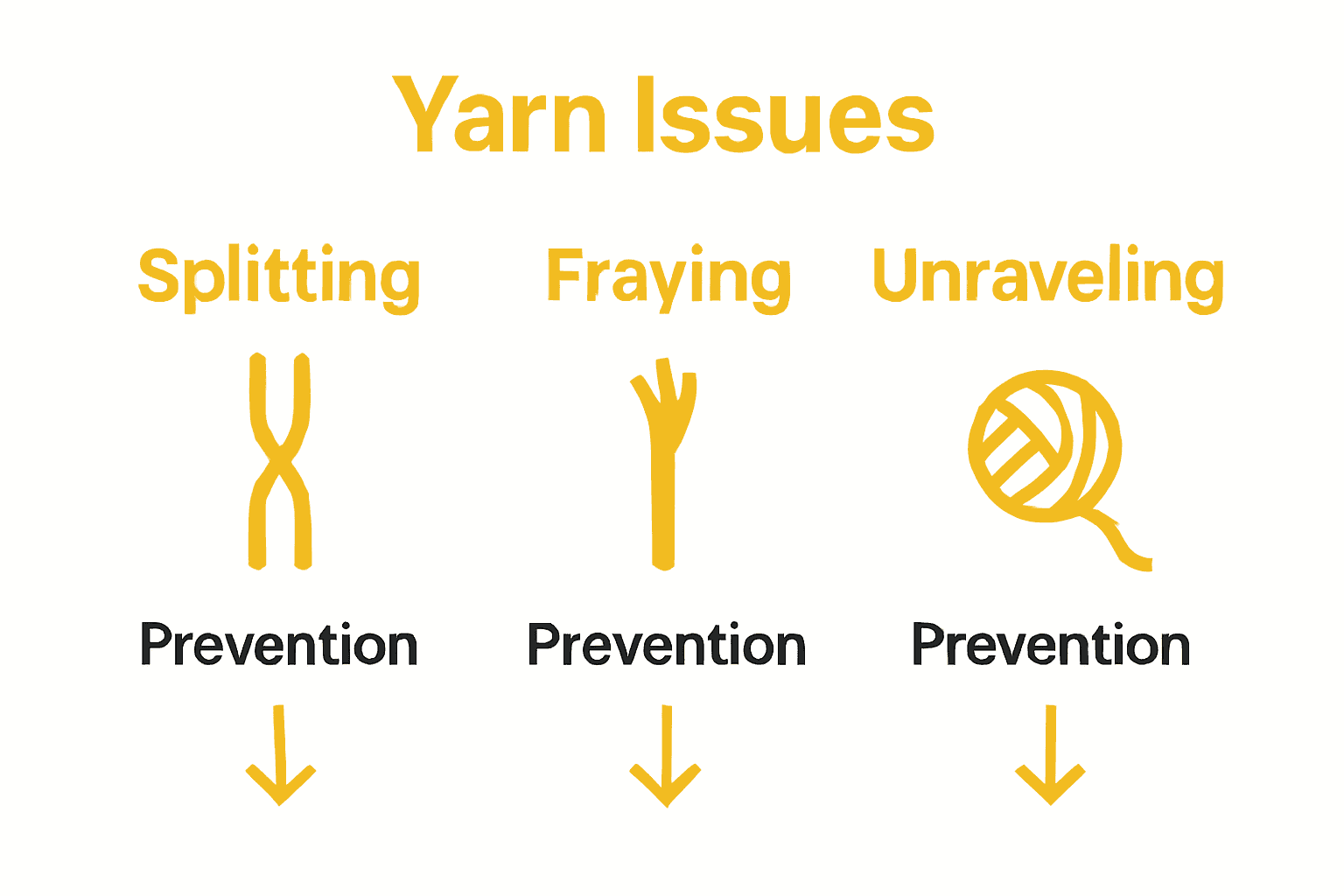 Yarn Issues

Splitting

Prevention

Fraying

Prevention

Unraveling

Prevention