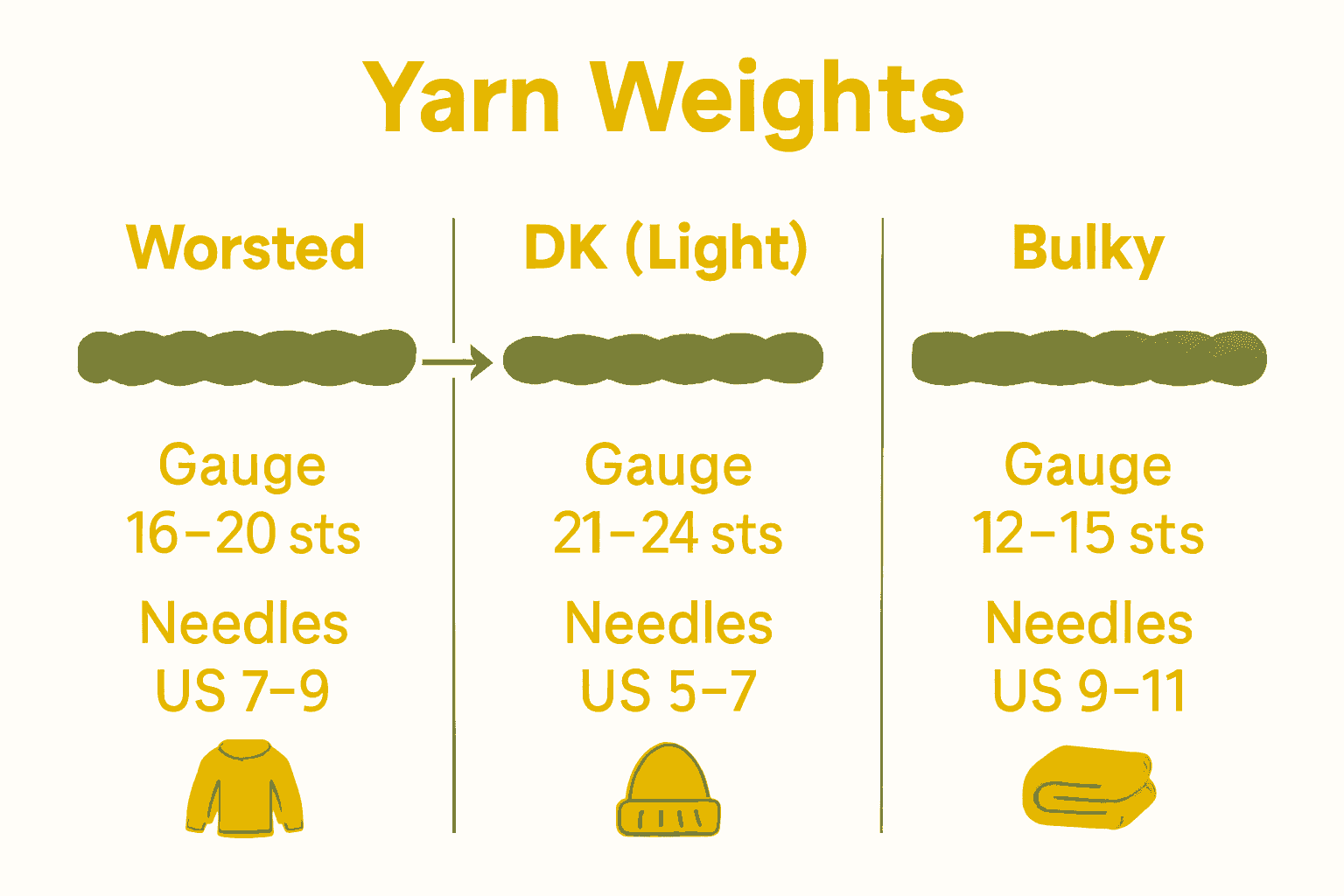 Yarn Weights

Worsted

Gauge
16–20 sts

Needles
US 7–9

DK (Light)

Gauge
21–24 sts

Needles
US 5–7

Bulky

Gauge
12–15 sts

Needles
US 9–11